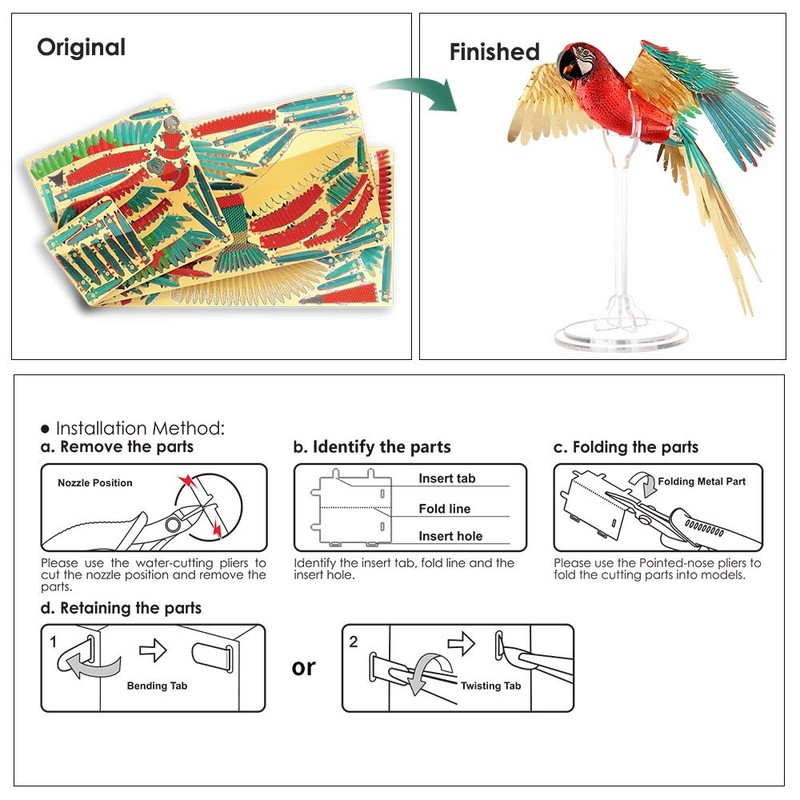 Original

Finished

● Installation Method:

a. Remove the parts

Nozzle Position

Please use the water-cutting pliers to cut the nozzle position and remove the parts.

b. Identify the parts

Insert tab

Fold line

Insert hole

Identify the insert tab, fold line and the insert hole.

c. Folding the parts

Folding Metal Part

Please use the Pointed-nose pliers to fold the cutting parts into models.

d. Retaining the parts

1

Bending Tab

or

2

Twisting Tab