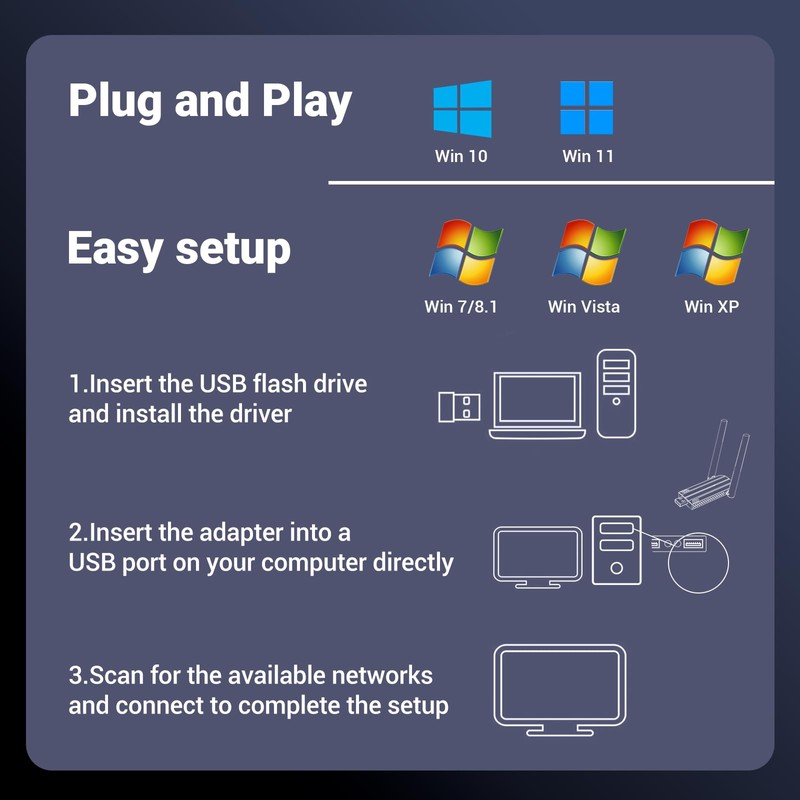 Plug and Play

Win 10

Win 11

Easy setup

Win 7/8.1

Win Vista

Win XP

1.Insert the USB flash drive and install the driver

2.Insert the adapter into a USB port on your computer directly

3.Scan for the available networks and connect to complete the setup