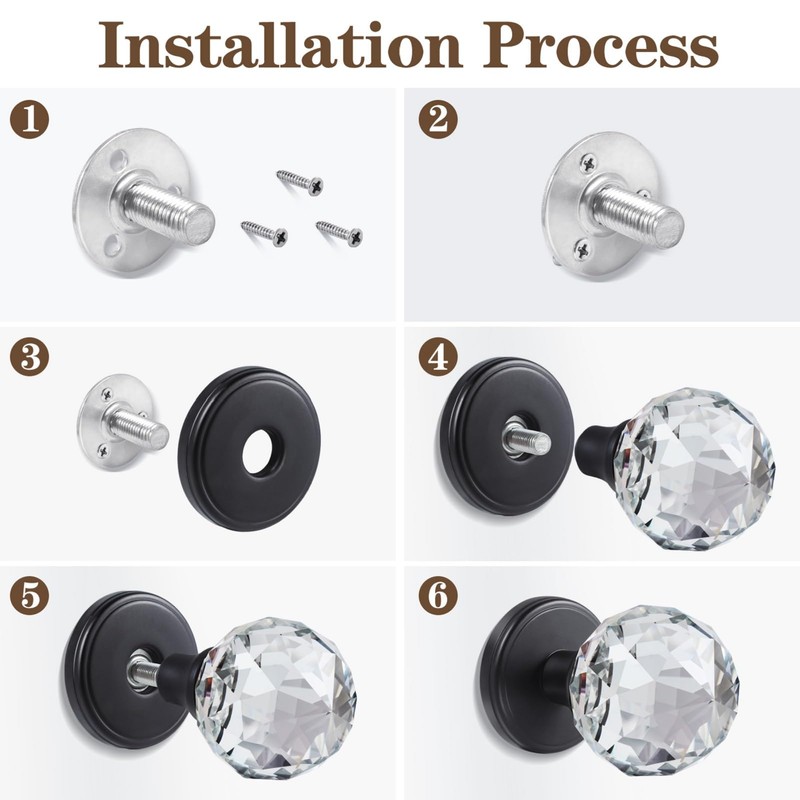 Installation Process

1

2

3

4

5

6