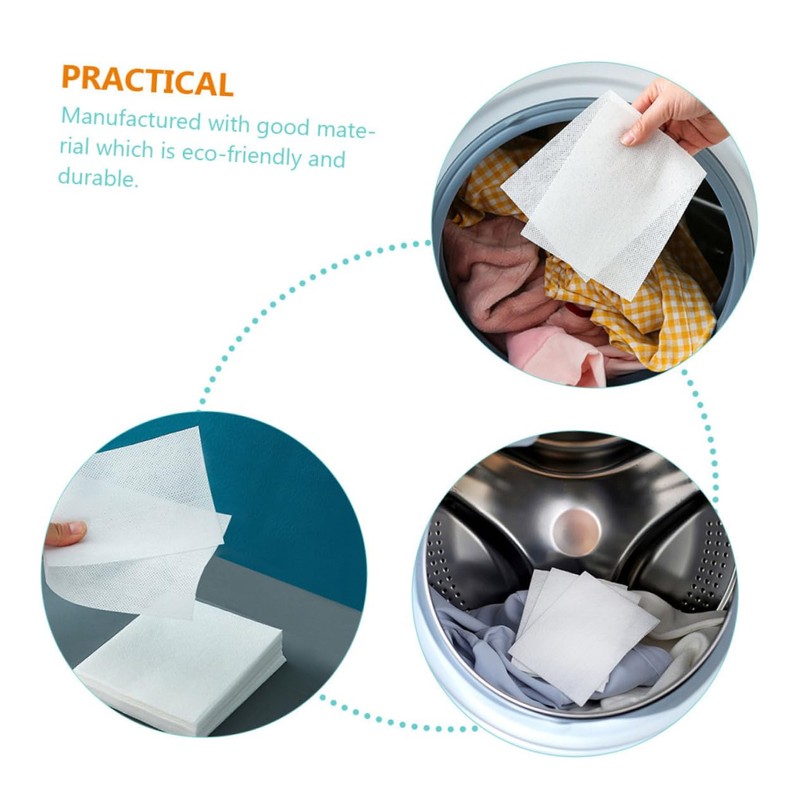 PRACTICAL

Manufactured with good material which is eco-friendly and durable.