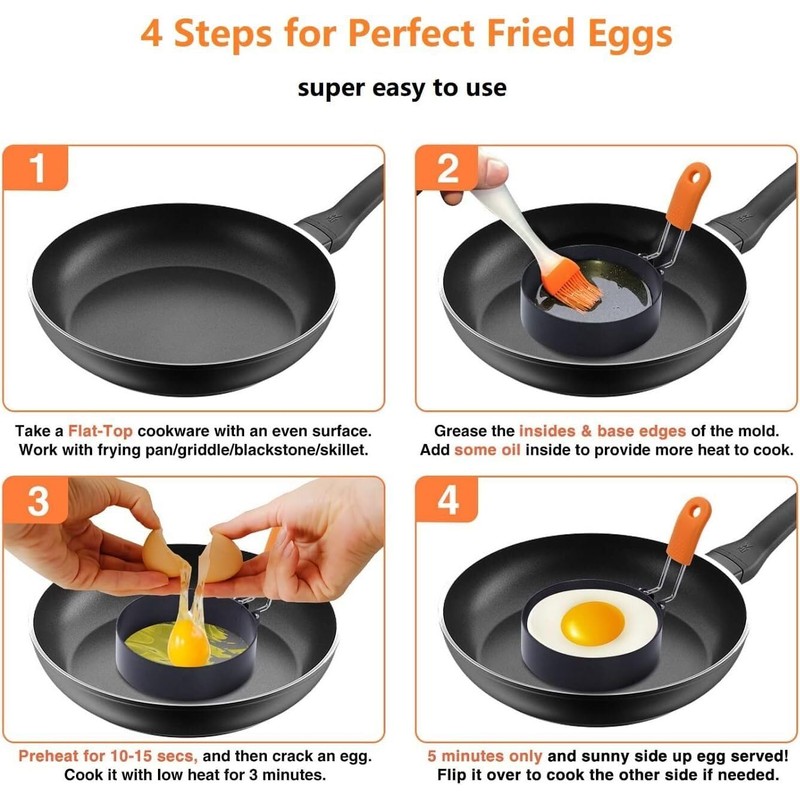 4 Steps for Perfect Fried Eggs

super easy to use

1

Take a Flat-Top cookware with an even surface. Work with frying pan/griddle/blackstone/skillet.

2

Grease the insides & base edges of the mold. Add some oil inside to provide more heat to cook.

3

Preheat for 10-15 secs, and then crack an egg. Cook it with low heat for 3 minutes.

4

5 minutes only and sunny side up egg served! Flip it over to cook the other side if needed.