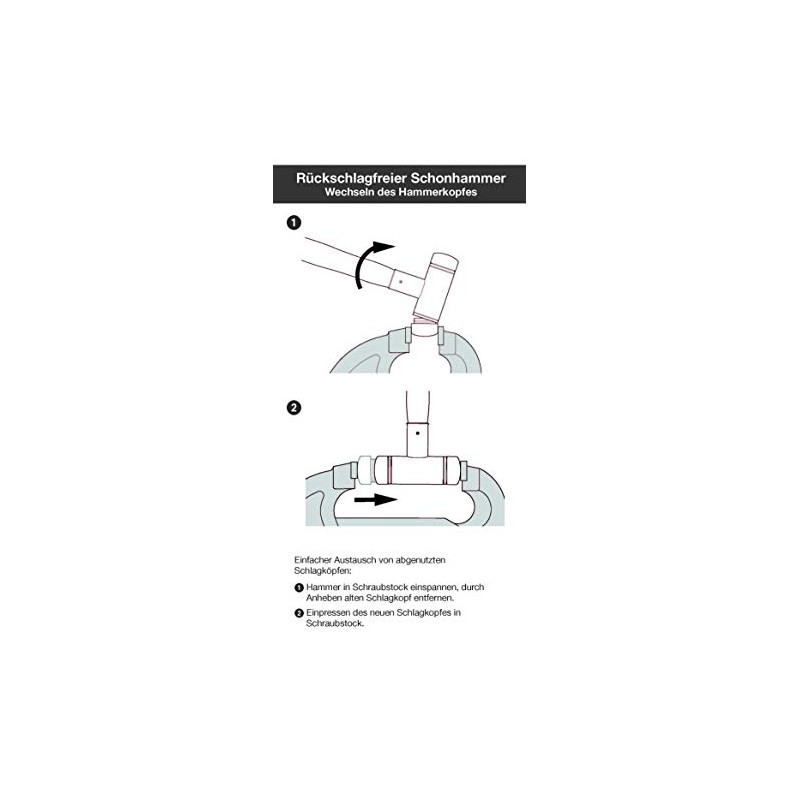 Rückschlagfreier Schonhammer
Wechseln des Hammerkopfes

1

2

Einfacher Austausch von abgenutzten Schlagköpfen:

1 Hammer in Schraubstock einspannen, durch Anheben alten Schlagkopf entfernen.

2 Einpressen des neuen Schlagkopfes in Schraubstock.