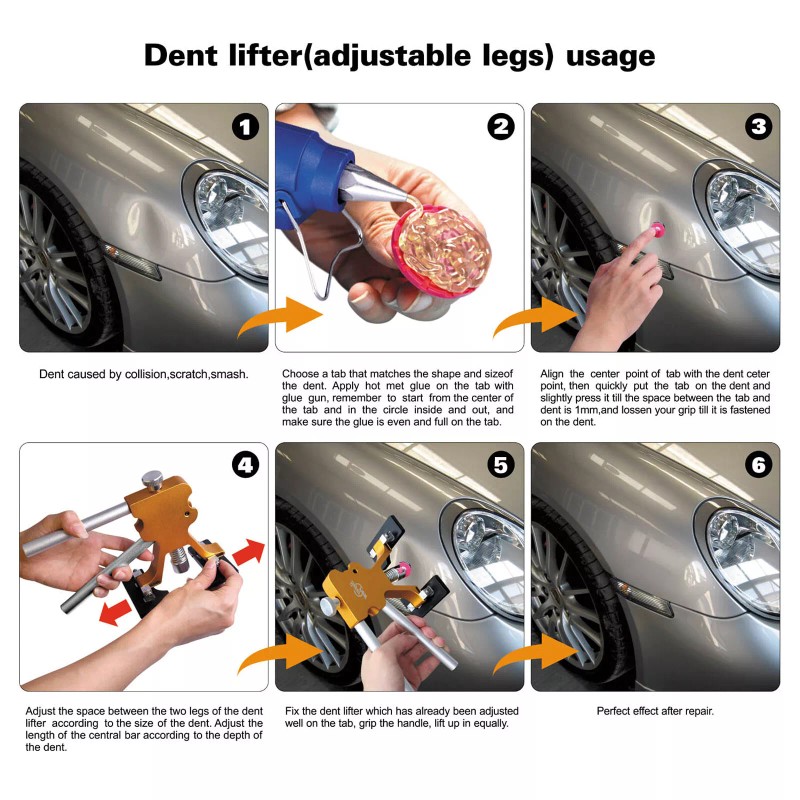 Dent lifter(adjustable legs) usage

1

Dent caused by collision,scratch,smash.

2

Choose a tab that matches the shape and sizeof the dent. Apply hot met glue on the tab with glue gun, remember to start from the center of the tab and in the circle inside and out, and make sure the glue is even and full on the tab.

3

Align the center point of tab with the dent ceter point, then quickly put the tab on the dent and slightly press it till the space between the tab and dent is 1mm,and lossen your grip till it is fastened on the dent.

4

Adjust the space between the two legs of the dent lifter according to the size of the dent. Adjust the length of the central bar according to the depth of the dent.

5

Fix the dent lifter which has already been adjusted well on the tab, grip the handle, lift up in equally.

6

Perfect effect after repair.