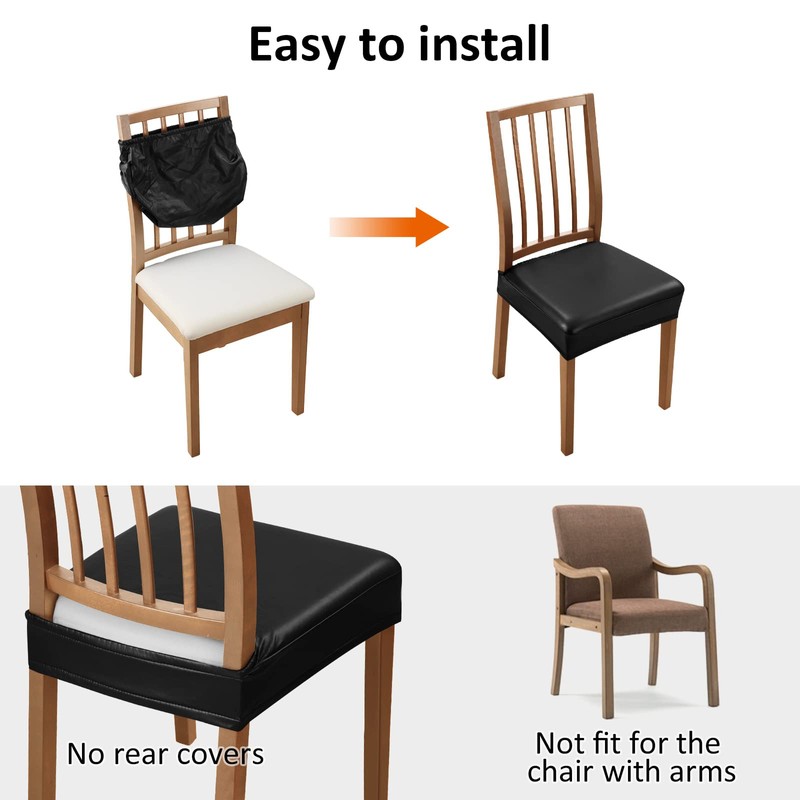 Easy to install

No rear covers

Not fit for the chair with arms