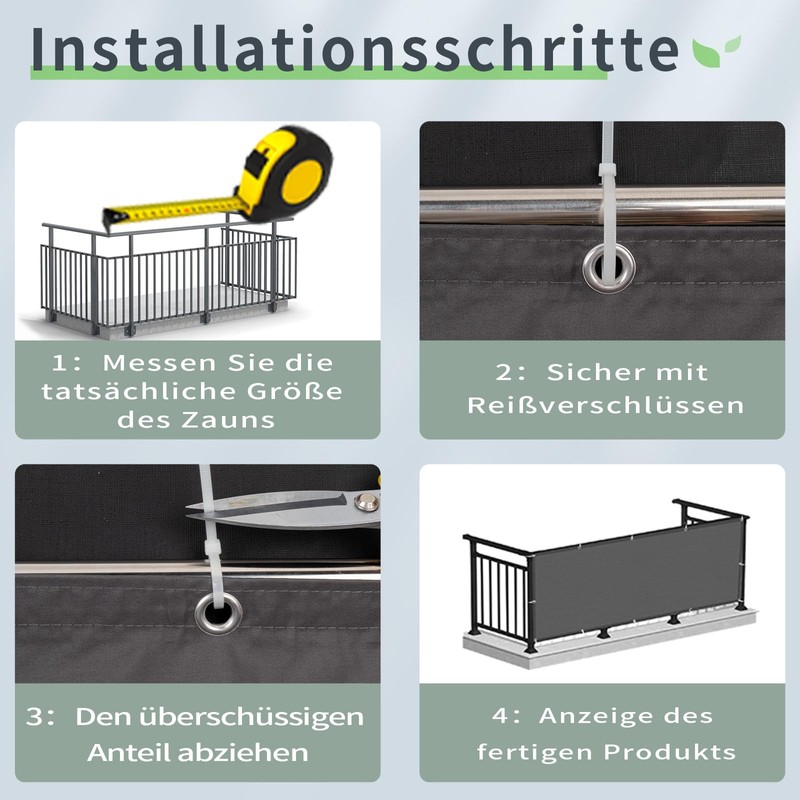 Installationsschritte

1: Messen Sie die tatsächliche Größe des Zauns

2: Sicher mit Reißverschlüssen

3: Den überschüssigen Anteil abziehen

4: Anzeige des fertigen Produkts