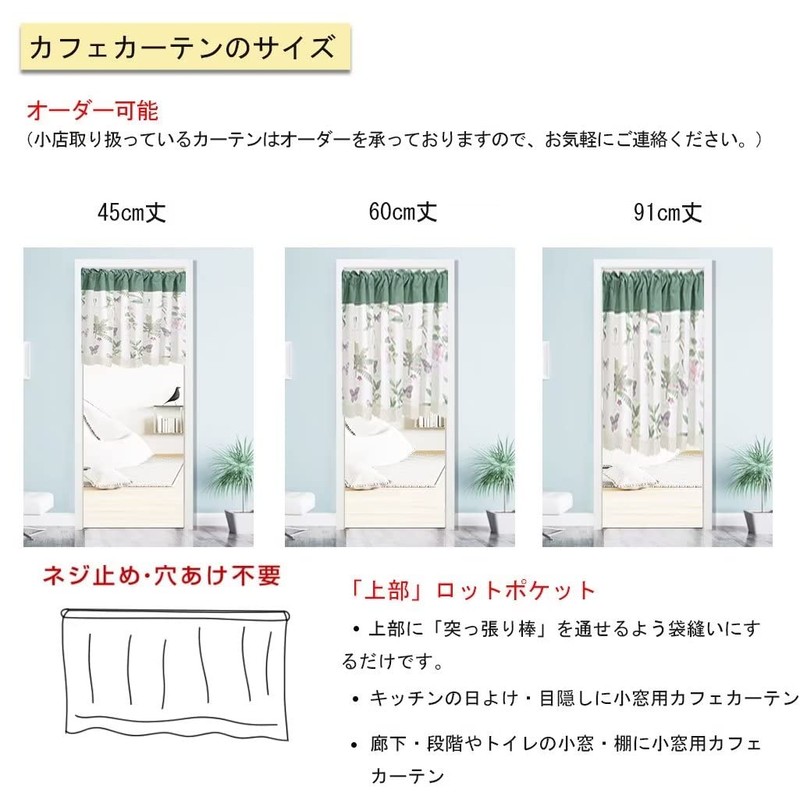 カフェカーテンのサイズ

オーダー可能
（小店取り扱っているカーテンはオーダーを承っておりますので、お気軽にご連絡ください。）

45cm丈

60cm丈

91cm丈

ネジ止め･穴あけ不要

「上部」ロットポケット

• 上部に「突っ張り棒」を通せるよう袋縫いにするだけです。

• キッチンの日よけ・目隠しに小窓用カフェカーテン

• 廊下・段階やトイレの小窓・棚に小窓用カフェカーテン