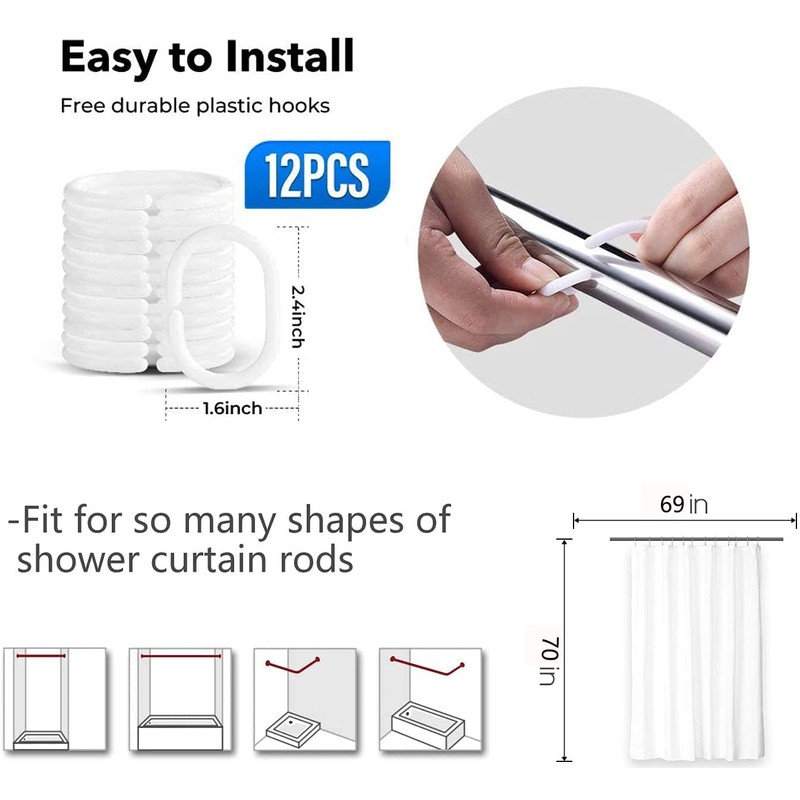 Easy to Install

Free durable plastic hooks

12PCS

2.4inch

1.6inch

-Fit for so many shapes of shower curtain rods

69 in

70 in