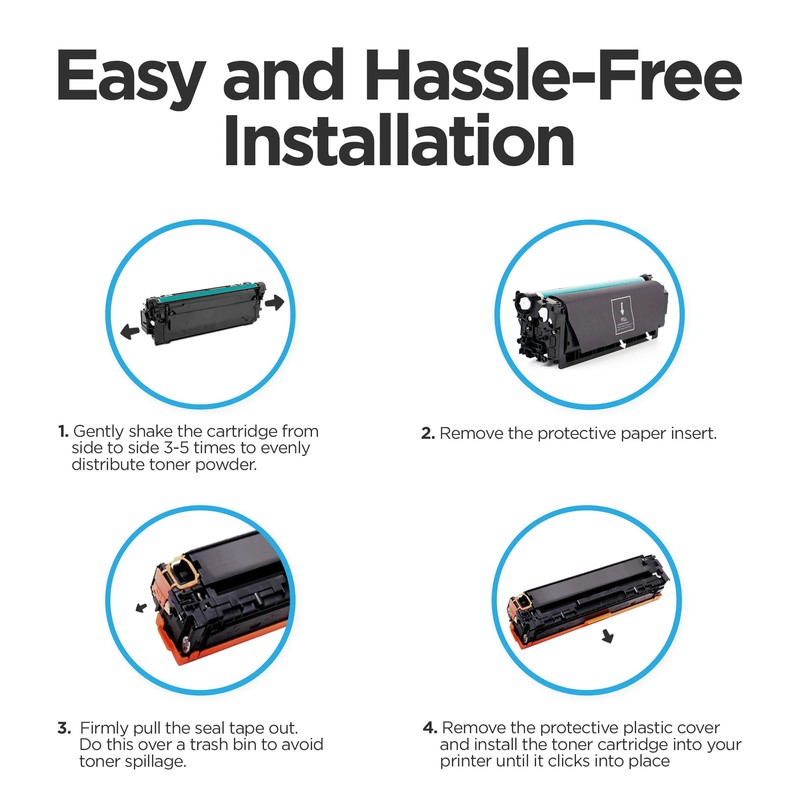 Easy and Hassle-Free Installation

1. Gently shake the cartridge from side to side 3-5 times to evenly distribute toner powder.

2. Remove the protective paper insert.

3. Firmly pull the seal tape out. Do this over a trash bin to avoid toner spillage.

4. Remove the protective plastic cover and install the toner cartridge into your printer until it clicks into place