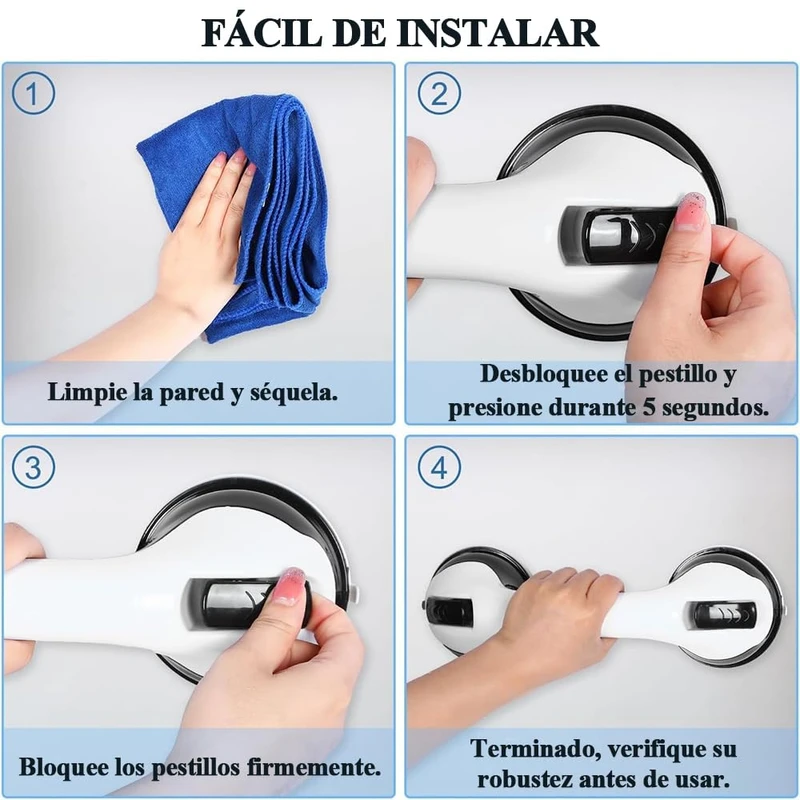 FÁCIL DE INSTALAR

1

Limpie la pared y séquela.

2

Desbloquee el pestillo y presione durante 5 segundos.

3

Bloquee los pestillos firmemente.

4

Terminado, verifique su robustez antes de usar.