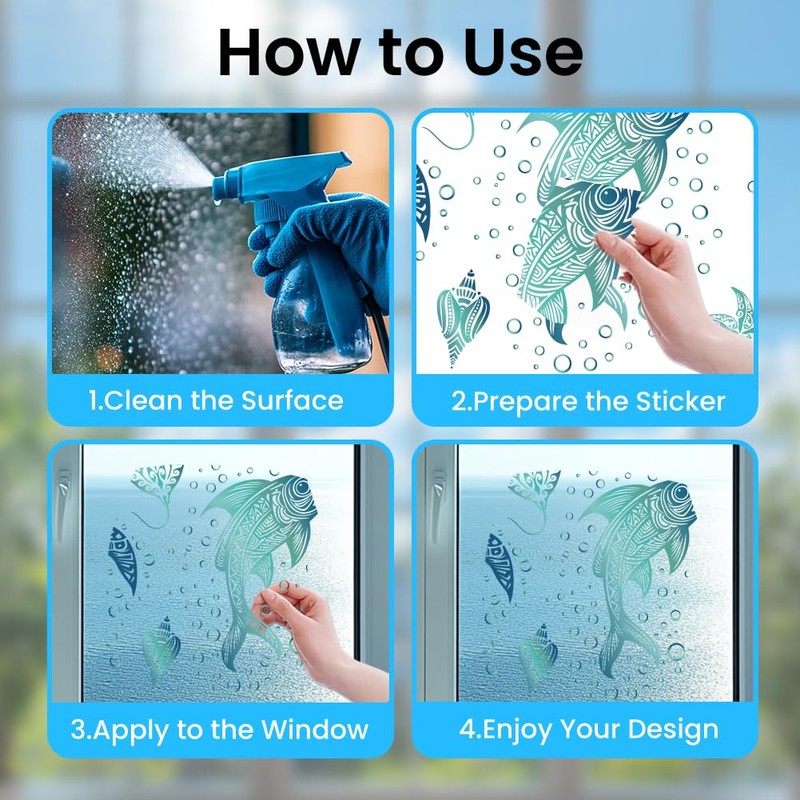 How to Use

1.Clean the Surface

2.Prepare the Sticker

3.Apply to the Window

4.Enjoy Your Design