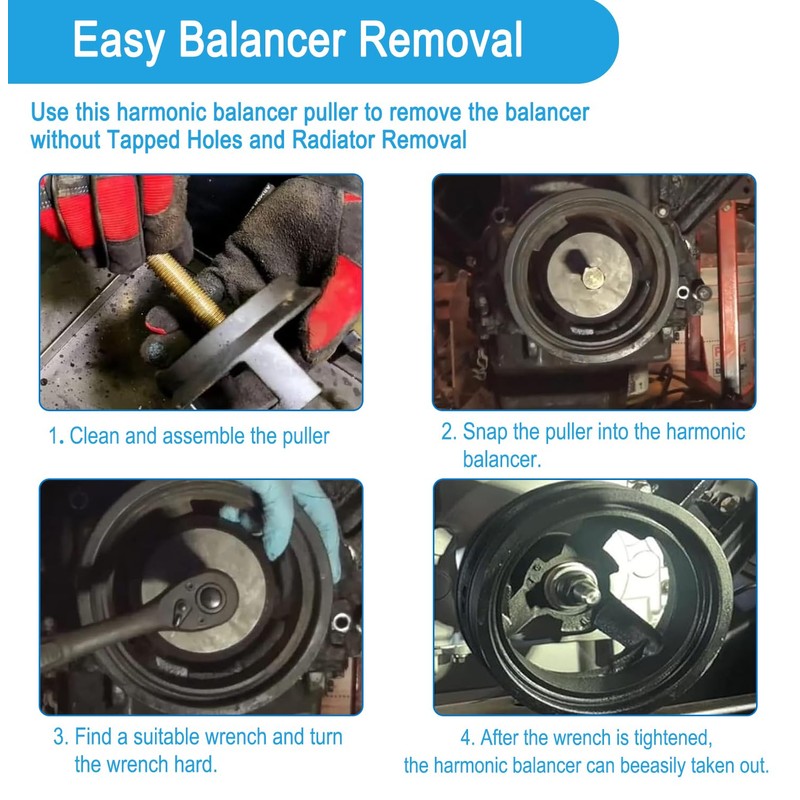 Easy Balancer Removal

Use this harmonic balancer puller to remove the balancer without Tapped Holes and Radiator Removal

1. Clean and assemble the puller

2. Snap the puller into the harmonic balancer.

3. Find a suitable wrench and turn the wrench hard.

4. After the wrench is tightened, the harmonic balancer can beeasily taken out.