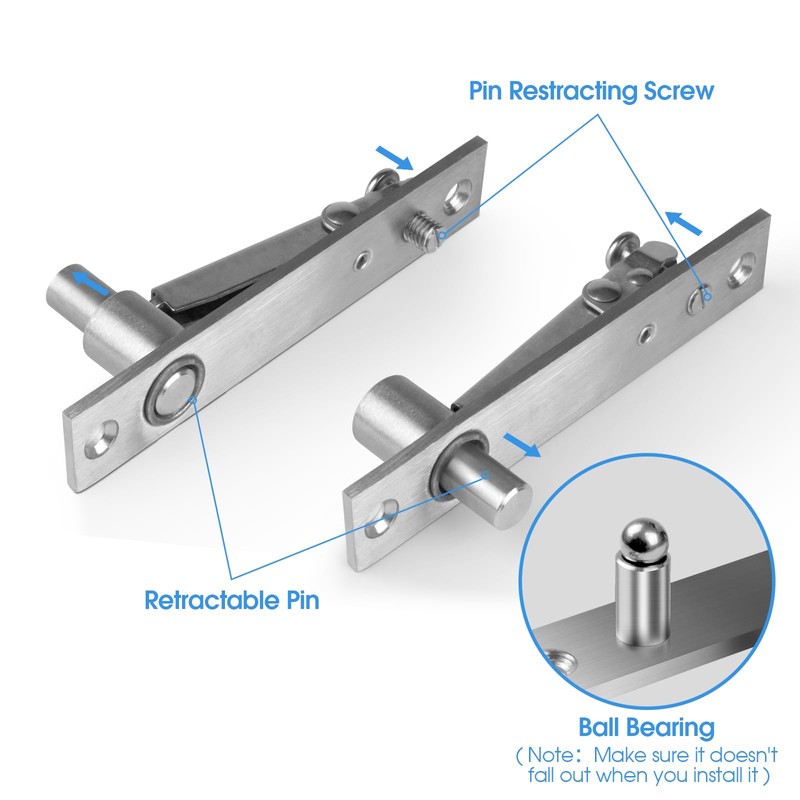 Pin Restracting Screw

Retractable Pin

Ball Bearing
( Note: Make sure it doesn't fall out when you install it )