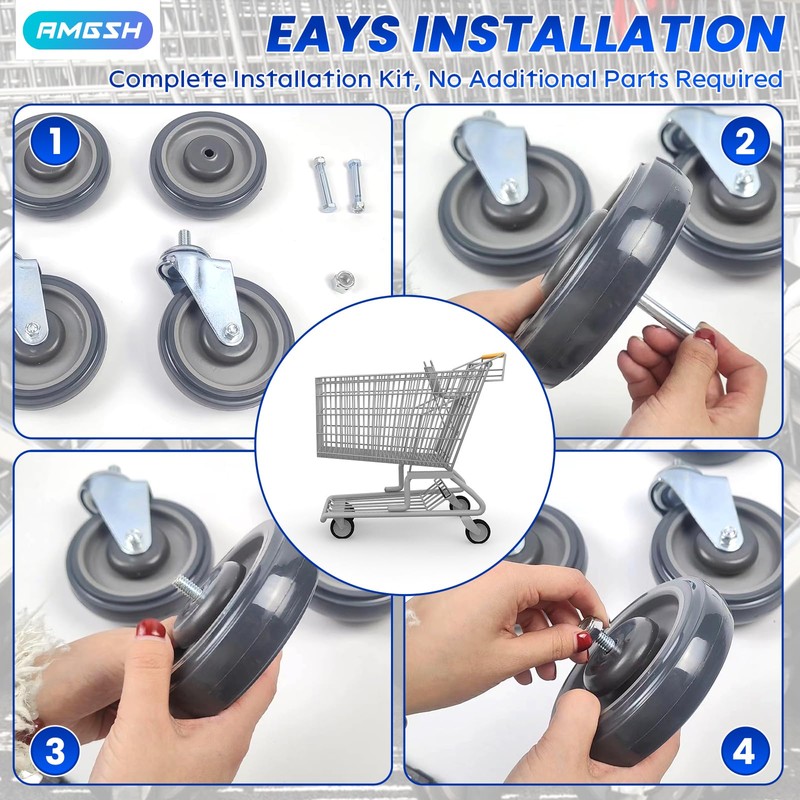 AMGSH

EAYS INSTALLATION

Complete Installation Kit, No Additional Parts Required

1

2

3

4