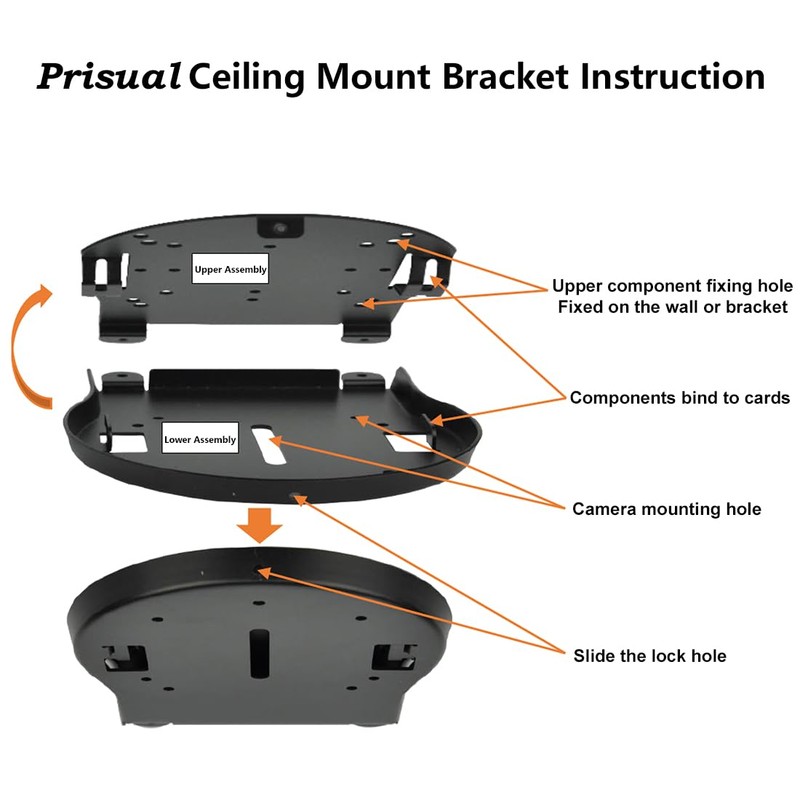 Prisual Ceiling Mount Bracket Instruction

Upper Assembly

Upper component fixing hole
Fixed on the wall or bracket

Components bind to cards

Lower Assembly

Camera mounting hole

Slide the lock hole