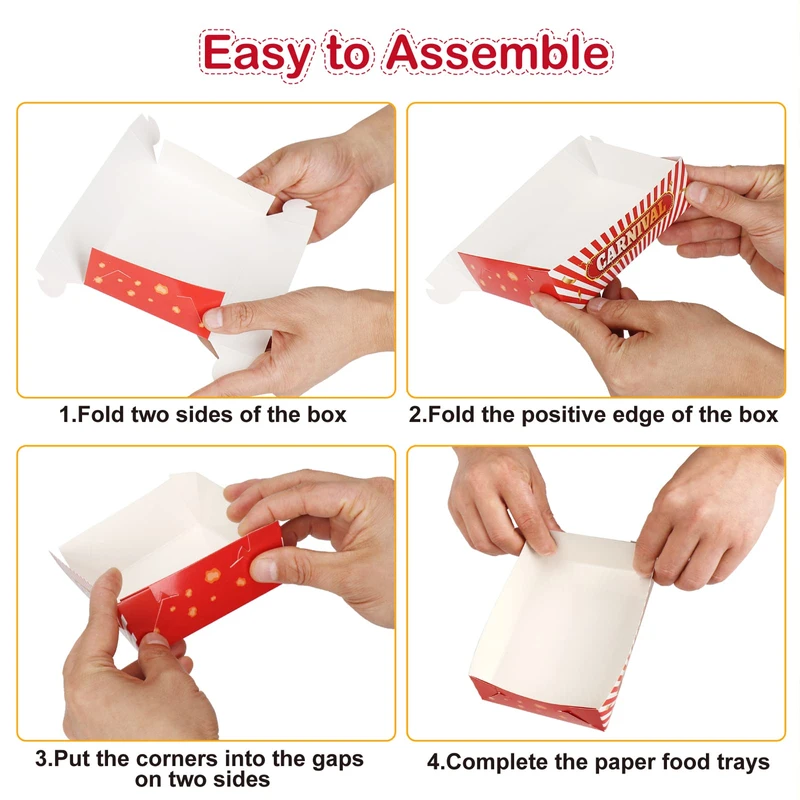 Easy to Assemble

CARNIVAL

1.Fold two sides of the box

2.Fold the positive edge of the box

3.Put the corners into the gaps on two sides

4.Complete the paper food trays