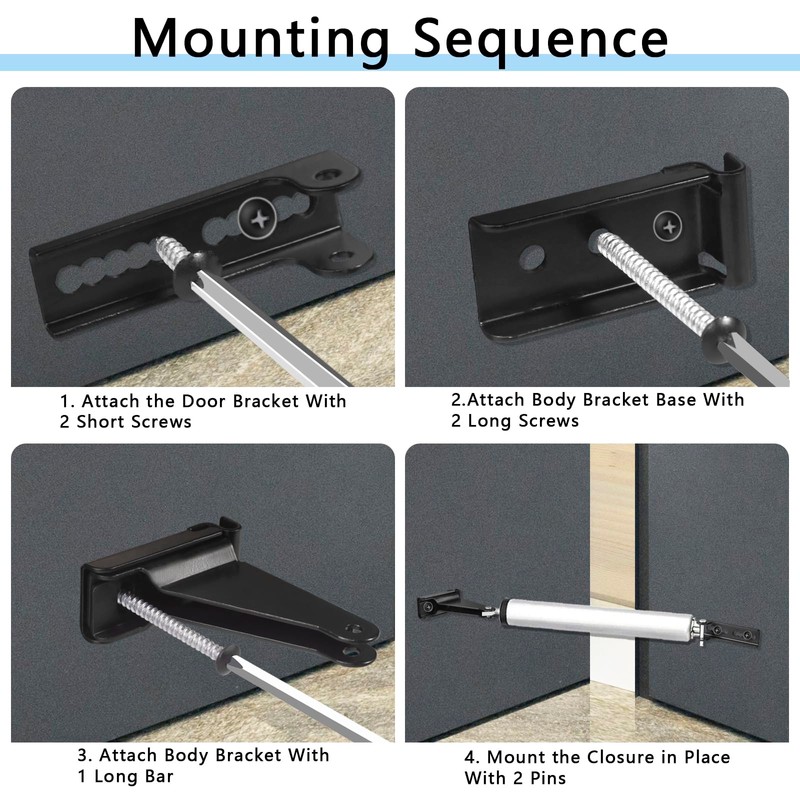 Mounting Sequence

1. Attach the Door Bracket With 2 Short Screws

2.Attach Body Bracket Base With 2 Long Screws

3. Attach Body Bracket With 1 Long Bar

4. Mount the Closure in Place With 2 Pins