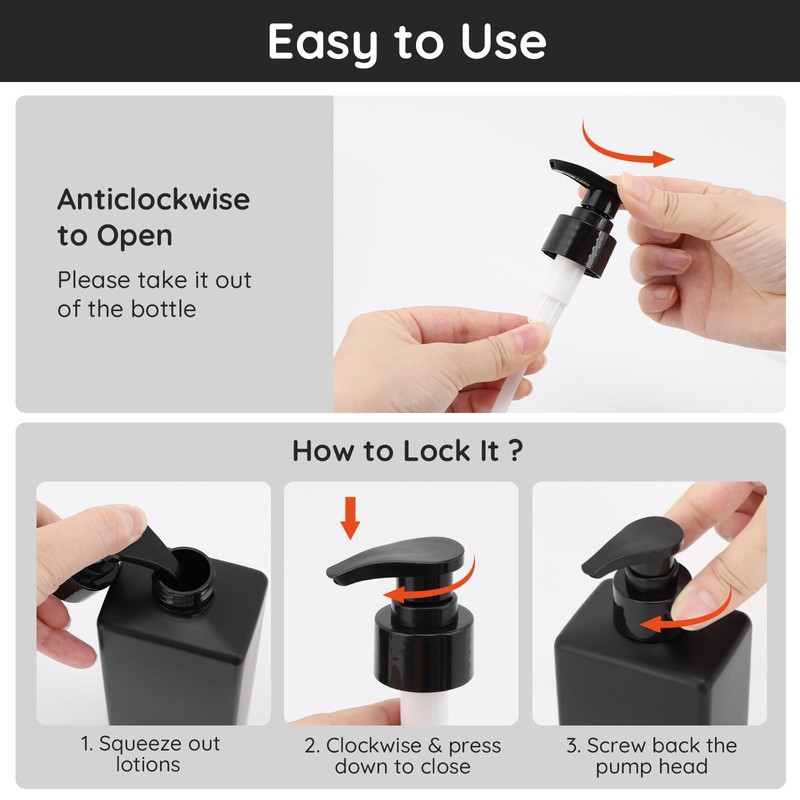 Easy to Use

Anticlockwise to Open

Please take it out of the bottle

How to Lock It ?

1. Squeeze out lotions

2. Clockwise & press down to close

3. Screw back the pump head