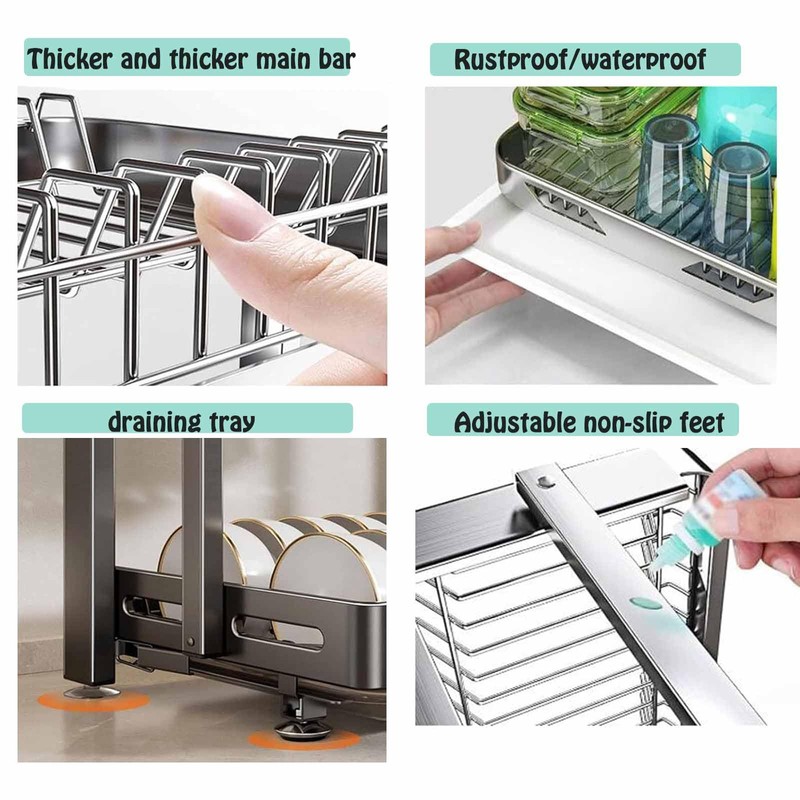 Thicker and thicker main bar

Rustproof/waterproof

draining tray

Adjustable non-slip feet