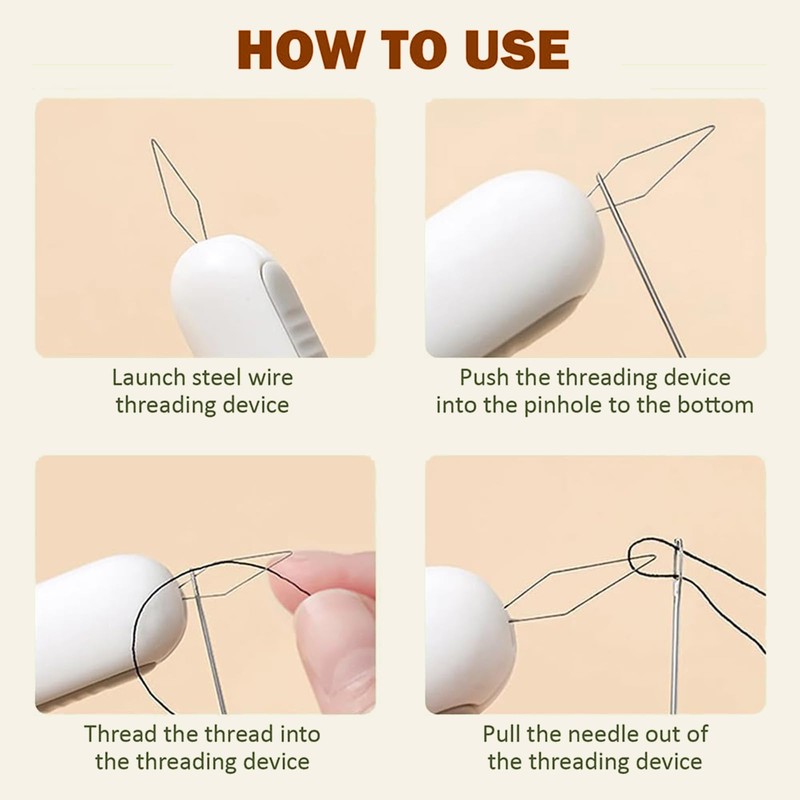 HOW TO USE

Launch steel wire threading device

Push the threading device into the pinhole to the bottom

Thread the thread into the threading device

Pull the needle out of the threading device