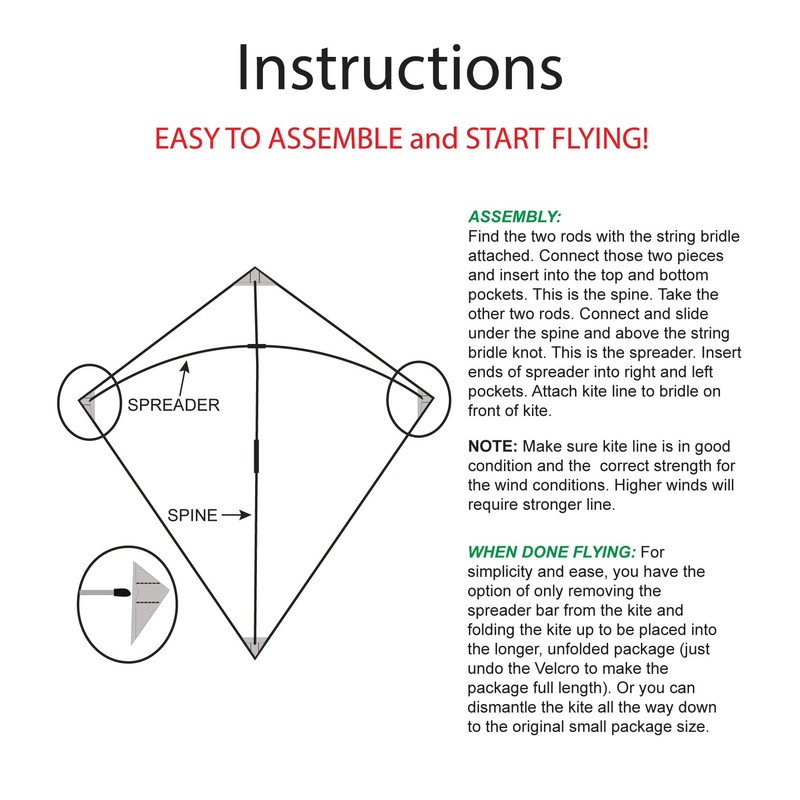 Instructions

EASY TO ASSEMBLE and START FLYING!

SPREADER

SPINE

ASSEMBLY:
Find the two rods with the string bridle attached. Connect those two pieces and insert into the top and bottom pockets. This is the spine. Take the other two rods. Connect and slide under the spine and above the string bridle knot. This is the spreader. Insert ends of spreader into right and left pockets. Attach kite line to bridle on front of kite.

NOTE: Make sure kite line is in good condition and the correct strength for the wind conditions. Higher winds will require stronger line.

WHEN DONE FLYING: For simplicity and ease, you have the option of only removing the spreader bar from the kite and folding the kite up to be placed into the longer, unfolded package (just undo the Velcro to make the package full length). Or you can dismantle the kite all the way down to the original small package size.