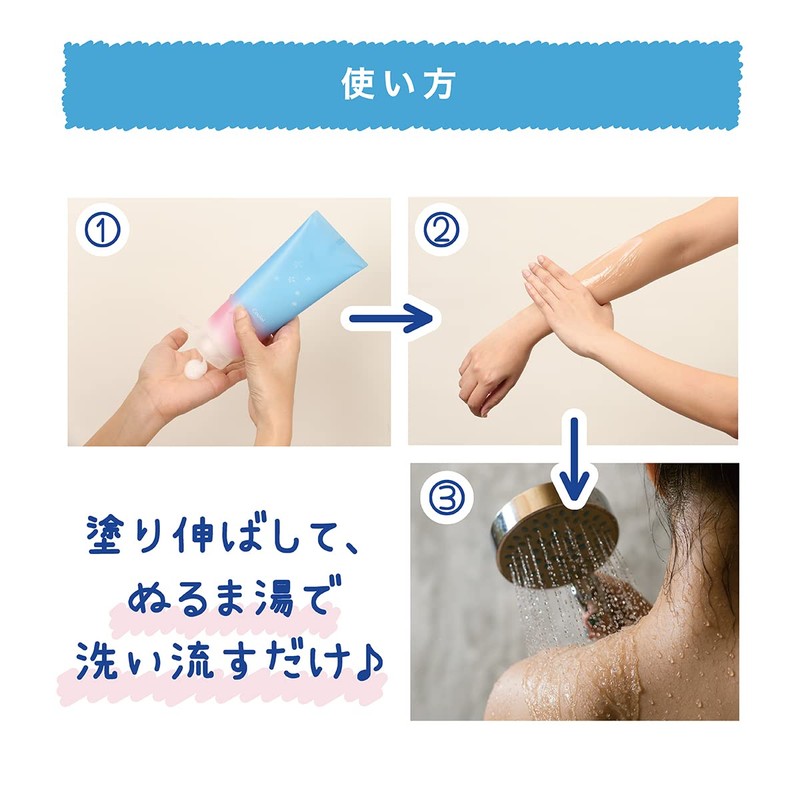 使い方

①

②

③

塗り伸ばして、
ぬるま湯で
洗い流すだけ♪