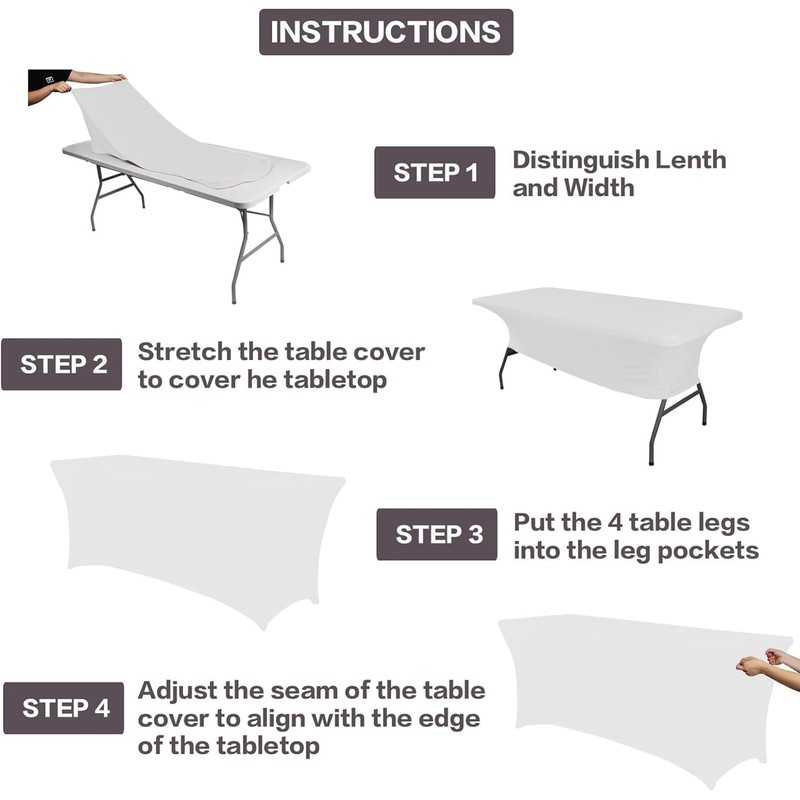 INSTRUCTIONS

STEP 1

Distinguish Lenth and Width

STEP 2

Stretch the table cover to cover he tabletop

STEP 3

Put the 4 table legs into the leg pockets

STEP 4

Adjust the seam of the table cover to align with the edge of the tabletop