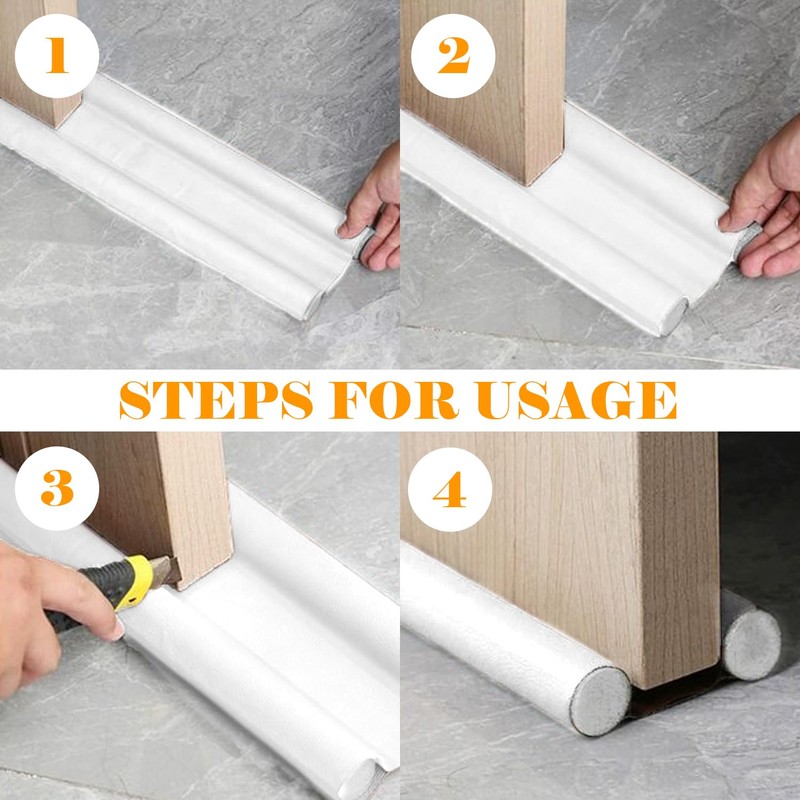 1

2

STEPS FOR USAGE

3

4