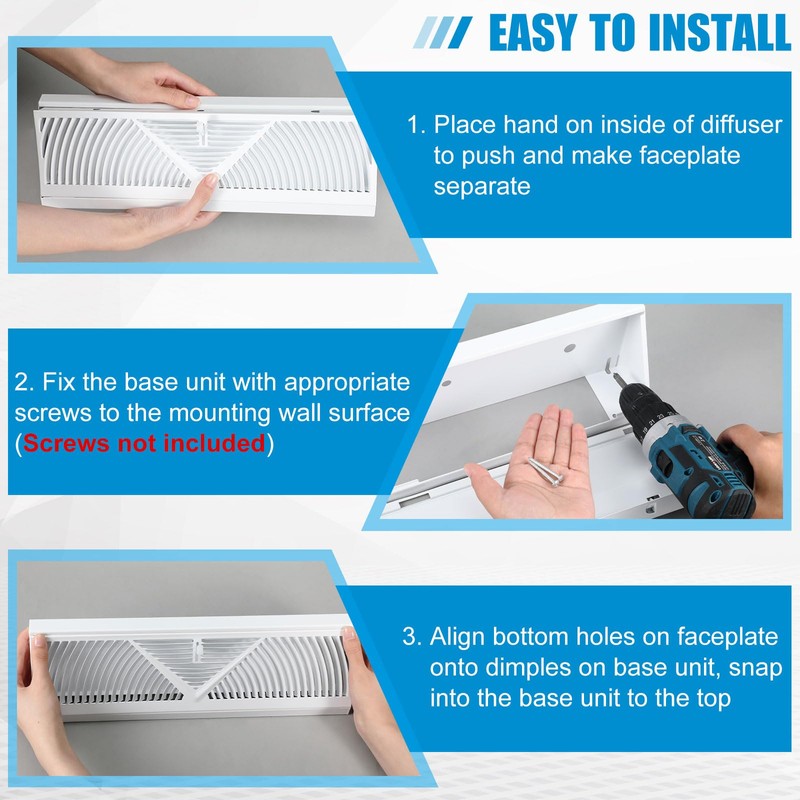 EASY TO INSTALL

1. Place hand on inside of diffuser to push and make faceplate separate

2. Fix the base unit with appropriate screws to the mounting wall surface (Screws not included)

3. Align bottom holes on faceplate onto dimples on base unit, snap into the base unit to the top