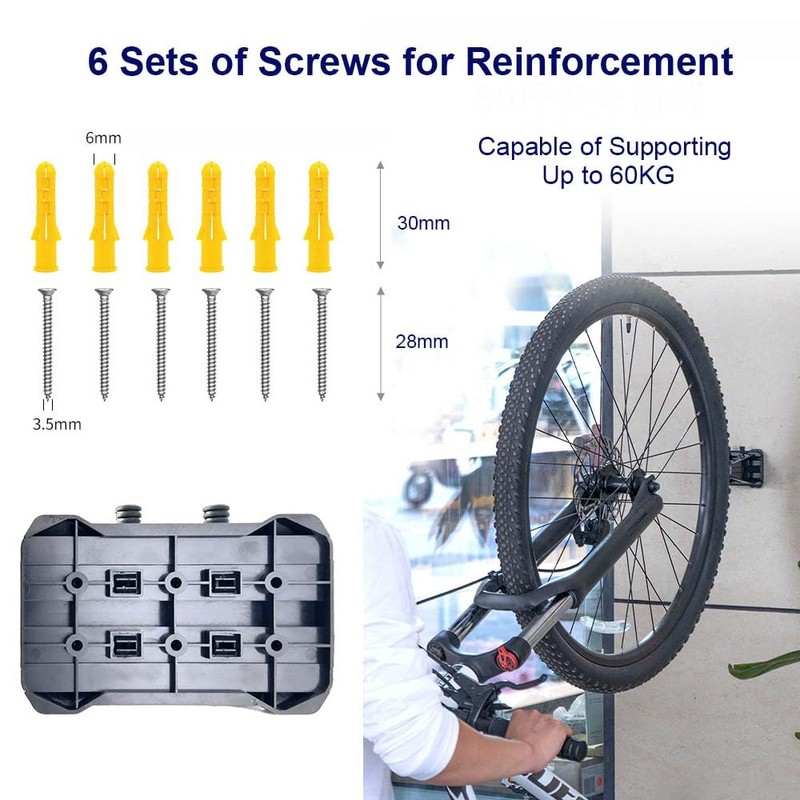 6 Sets of Screws for Reinforcement

Capable of Supporting Up to 60KG

6mm

30mm

28mm

3.5mm