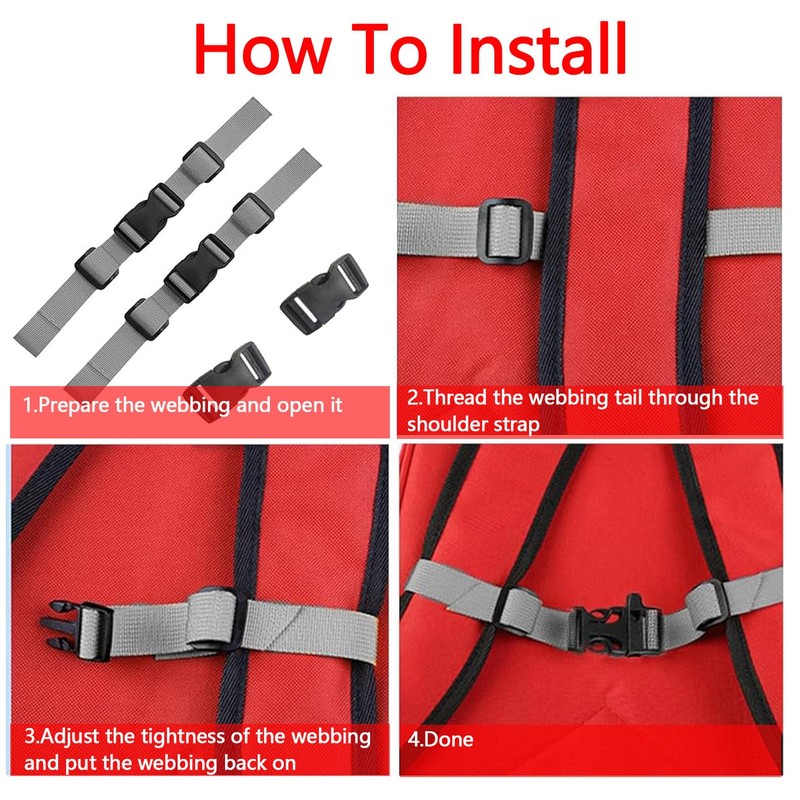 How To Install

1.Prepare the webbing and open it

2.Thread the webbing tail through the shoulder strap

3.Adjust the tightness of the webbing and put the webbing back on

4.Done