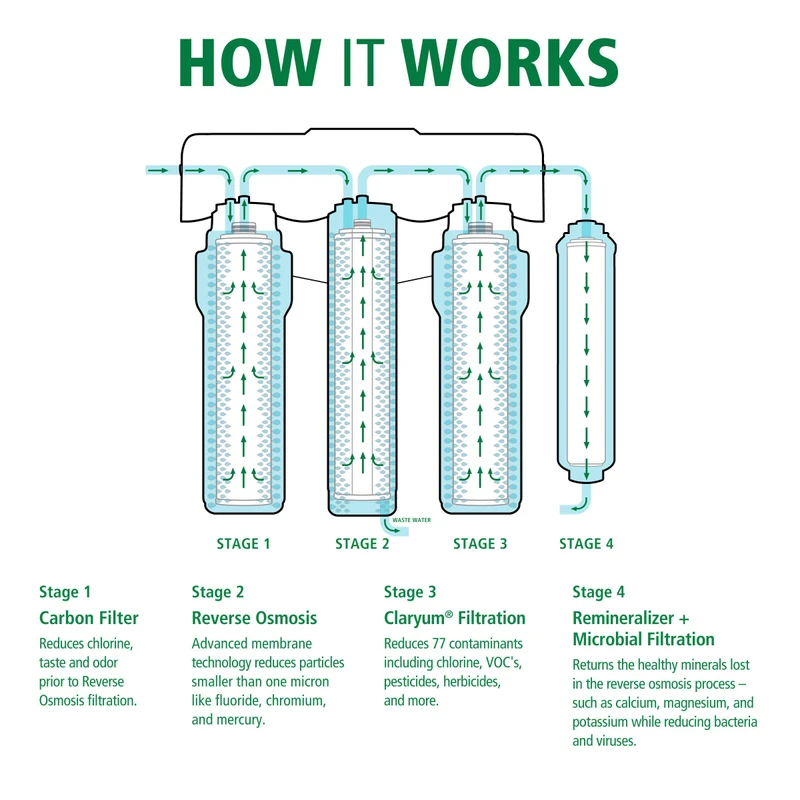 HOW IT WORKS

WASTE WATER

STAGE 1 STAGE 2 STAGE 3 STAGE 4

Stage 1
Carbon Filter
Reduces chlorine, taste and odor prior to Reverse Osmosis filtration.

Stage 2
Reverse Osmosis
Advanced membrane technology reduces particles smaller than one micron like fluoride, chromium, and mercury.

Stage 3
Claryum® Filtration
Reduces 77 contaminants including chlorine, VOC's, pesticides, herbicides, and more.

Stage 4
Remineralizer + Microbial Filtration
Returns the healthy minerals lost in the reverse osmosis process – such as calcium, magnesium, and potassium while reducing bacteria and viruses.