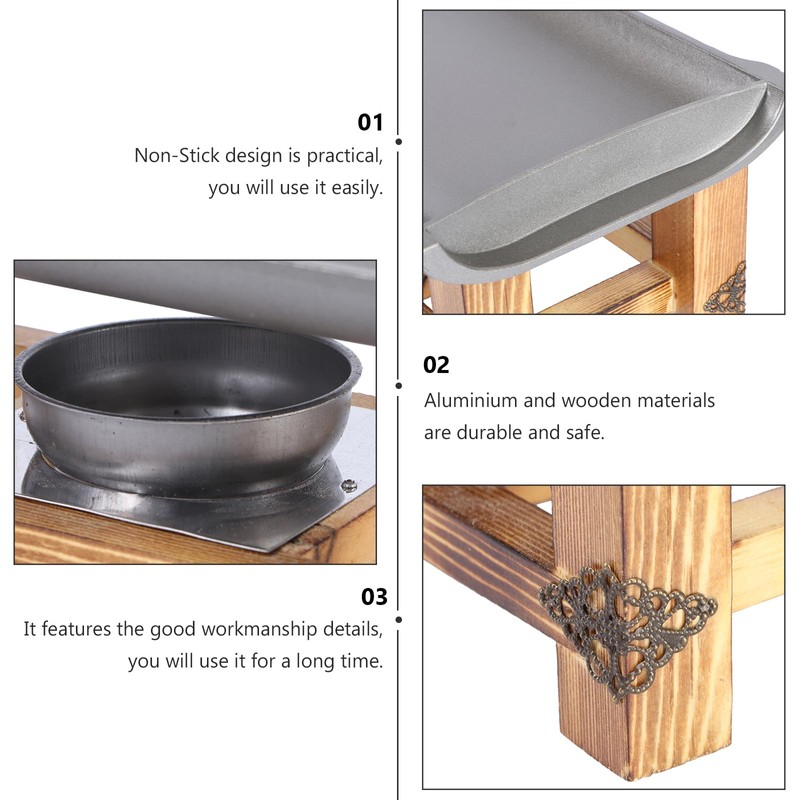 01
Non-Stick design is practical, you will use it easily.

02
Aluminium and wooden materials are durable and safe.

03
It features the good workmanship details, you will use it for a long time.