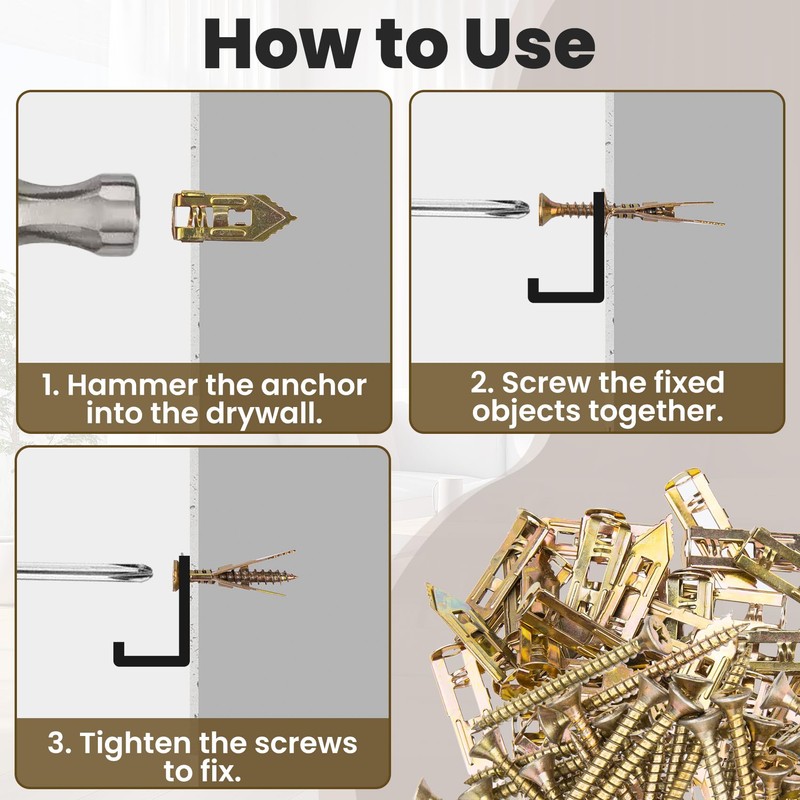 How to Use

1. Hammer the anchor into the drywall.

2. Screw the fixed objects together.

3. Tighten the screws to fix.