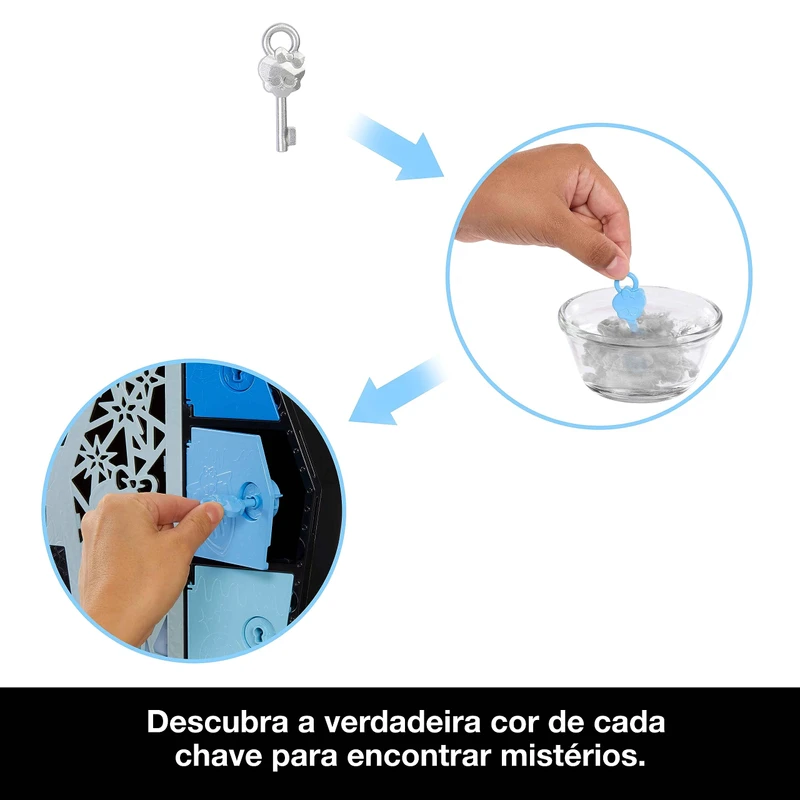 Descubra a verdadeira cor de cada chave para encontrar mistérios.