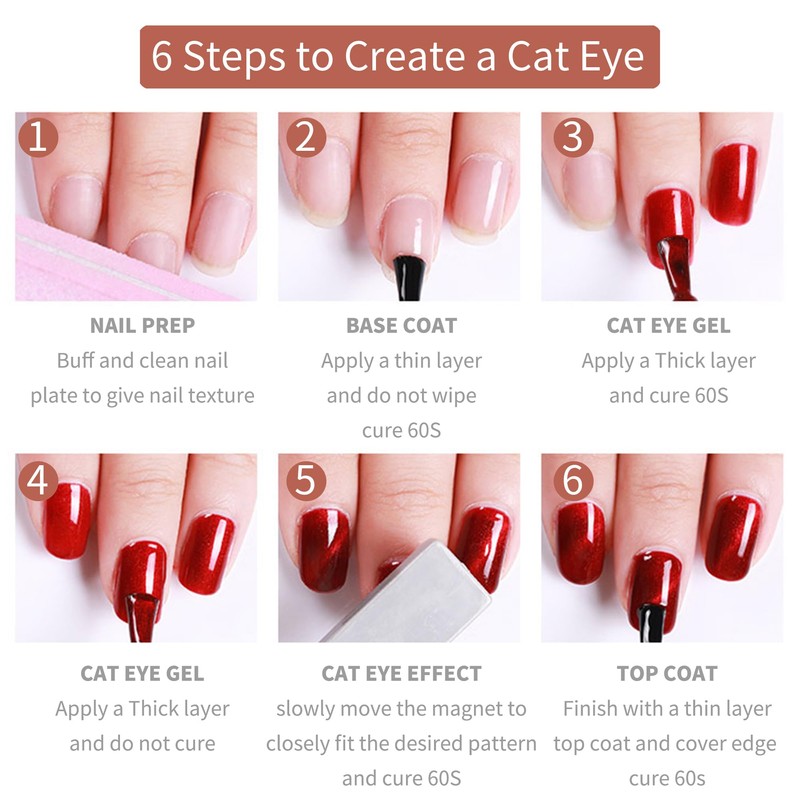 6 Steps to Create a Cat Eye

1

NAIL PREP
Buff and clean nail plate to give nail texture

2

BASE COAT
Apply a thin layer and do not wipe cure 60S

3

CAT EYE GEL
Apply a Thick layer and cure 60S

4

CAT EYE GEL
Apply a Thick layer and do not cure

5

CAT EYE EFFECT
slowly move the magnet to closely fit the desired pattern and cure 60S

6

TOP COAT
Finish with a thin layer top coat and cover edge cure 60s