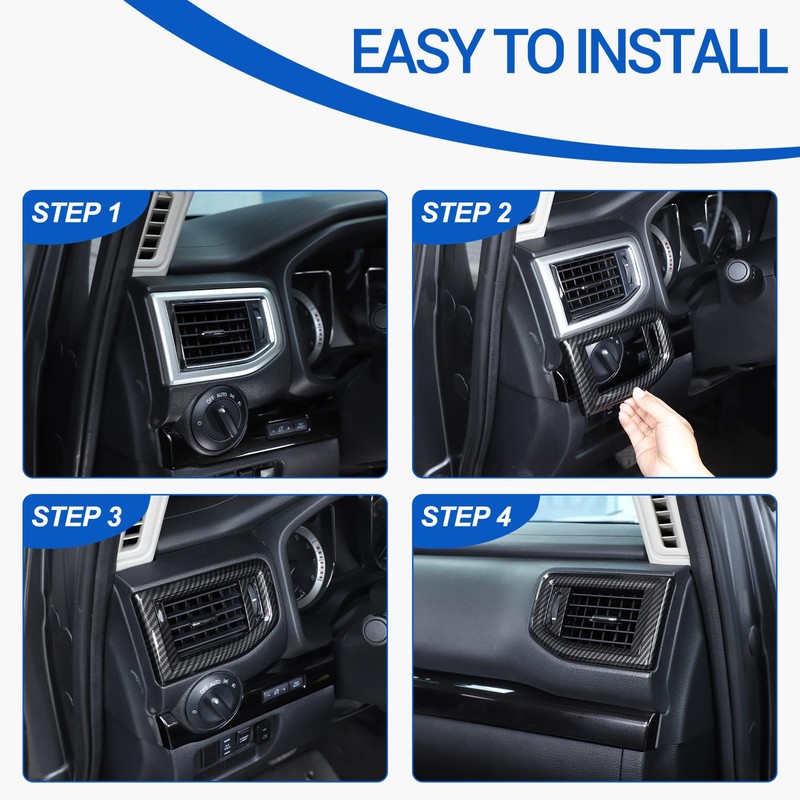 EASY TO INSTALL

STEP 1

OFF AUTO

STEP 2

STEP 3

OFF AUTO

STEP 4