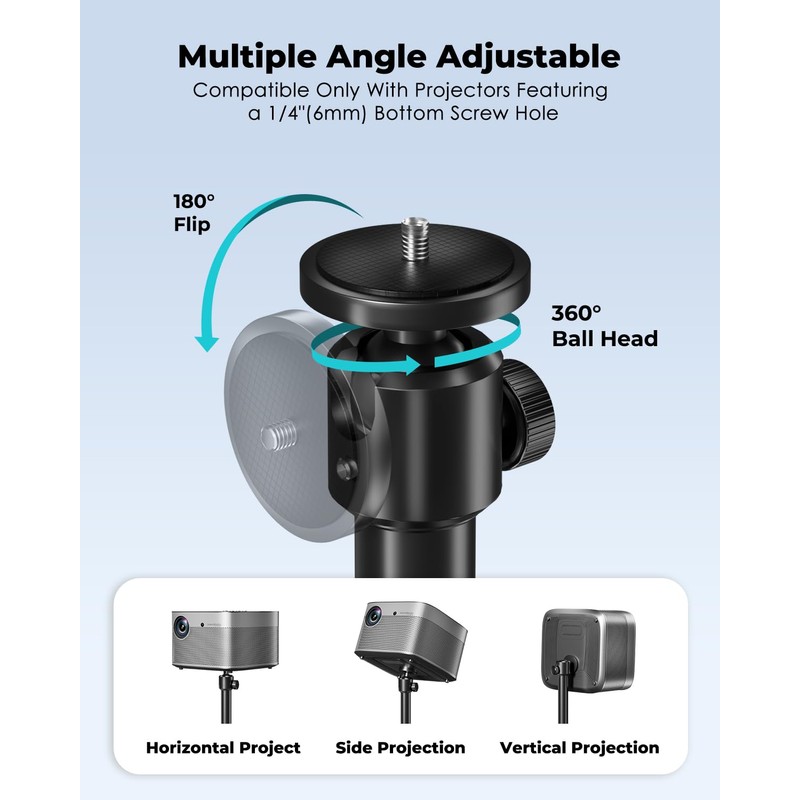 Multiple Angle Adjustable
Compatible Only With Projectors Featuring a 1/4"(6mm) Bottom Screw Hole

180° Flip

360° Ball Head

Horizontal Project

Side Projection

Vertical Projection