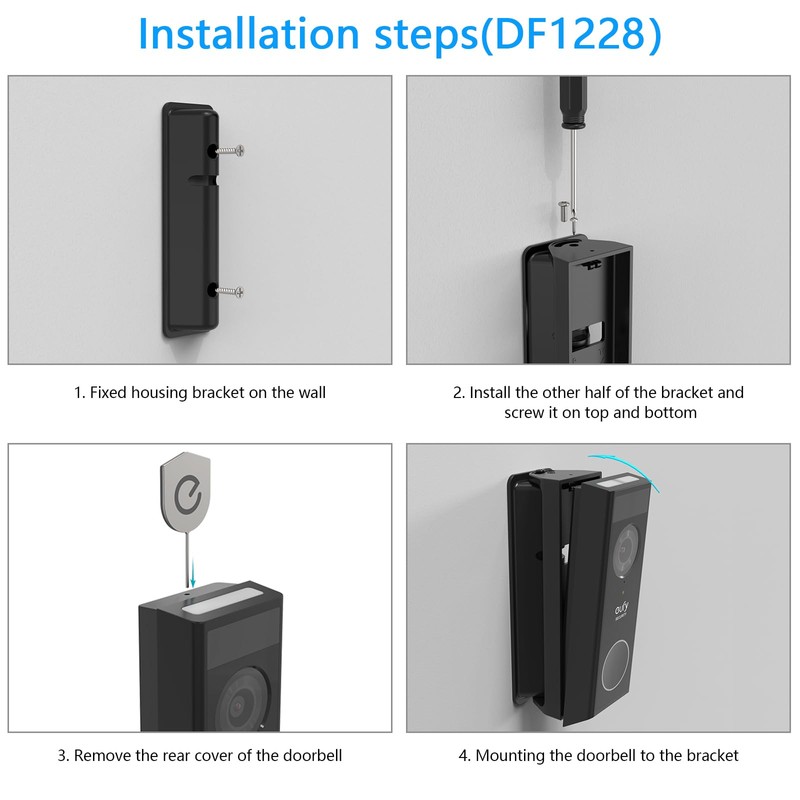 Installation steps(DF1228)

1. Fixed housing bracket on the wall

2. Install the other half of the bracket and screw it on top and bottom

3. Remove the rear cover of the doorbell

eufy
SECURITY

4. Mounting the doorbell to the bracket