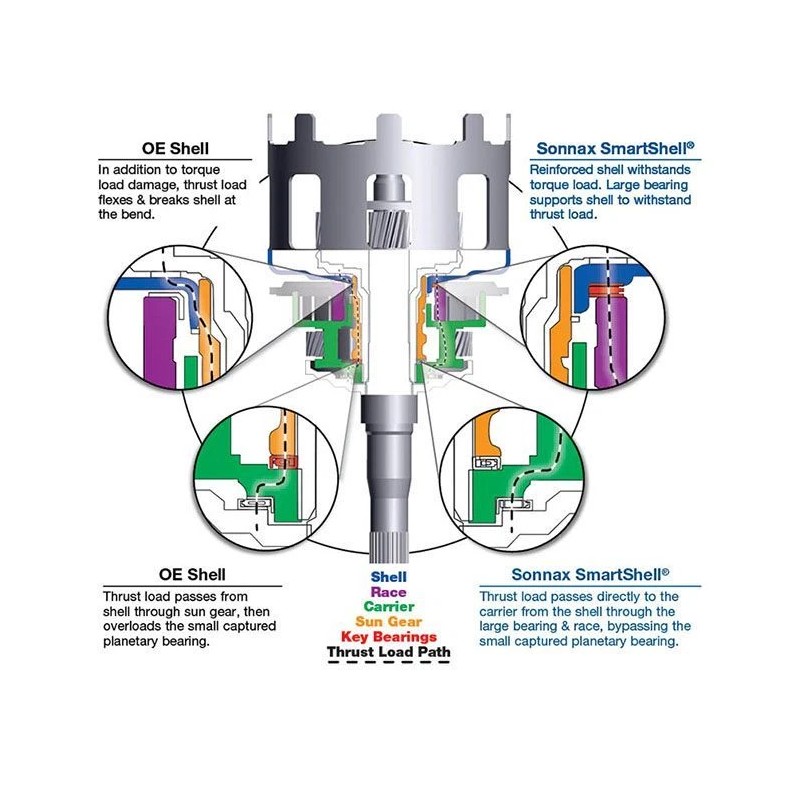 OE Shell

In addition to torque load damage, thrust load flexes & breaks shell at the bend.

Sonnax SmartShell®

Reinforced shell withstands torque load. Large bearing supports shell to withstand thrust load.

OE Shell

Thrust load passes from shell through sun gear, then overloads the small captured planetary bearing.

Shell
Race
Carrier
Sun Gear
Key Bearings
Thrust Load Path

Sonnax SmartShell®

Thrust load passes directly to the carrier from the shell through the large bearing & race, bypassing the small captured planetary bearing.