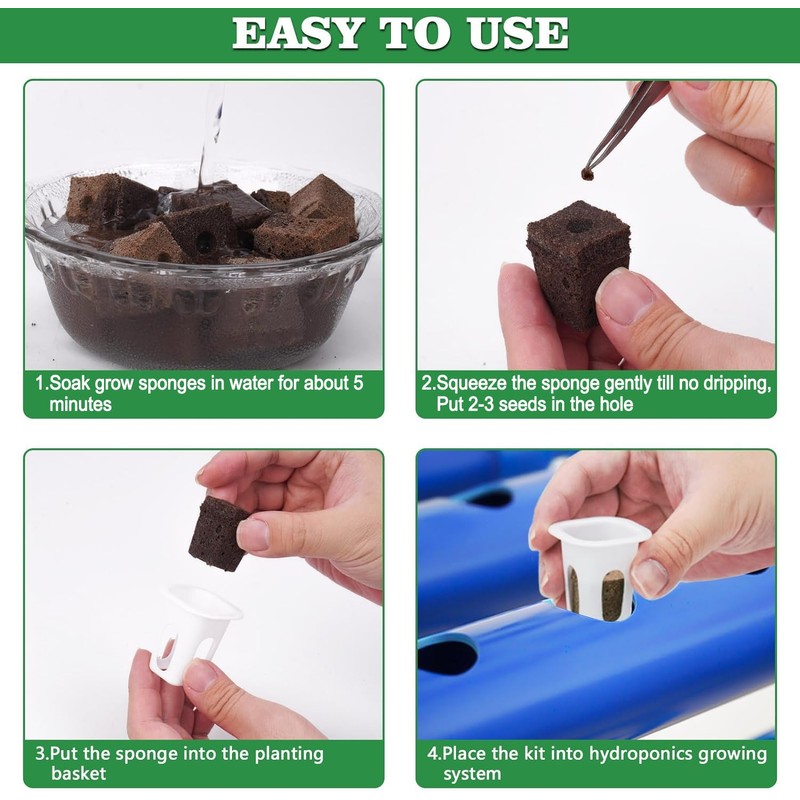 EASY TO USE

1.Soak grow sponges in water for about 5 minutes

2.Squeeze the sponge gently till no dripping, Put 2-3 seeds in the hole

3.Put the sponge into the planting basket

4.Place the kit into hydroponics growing system