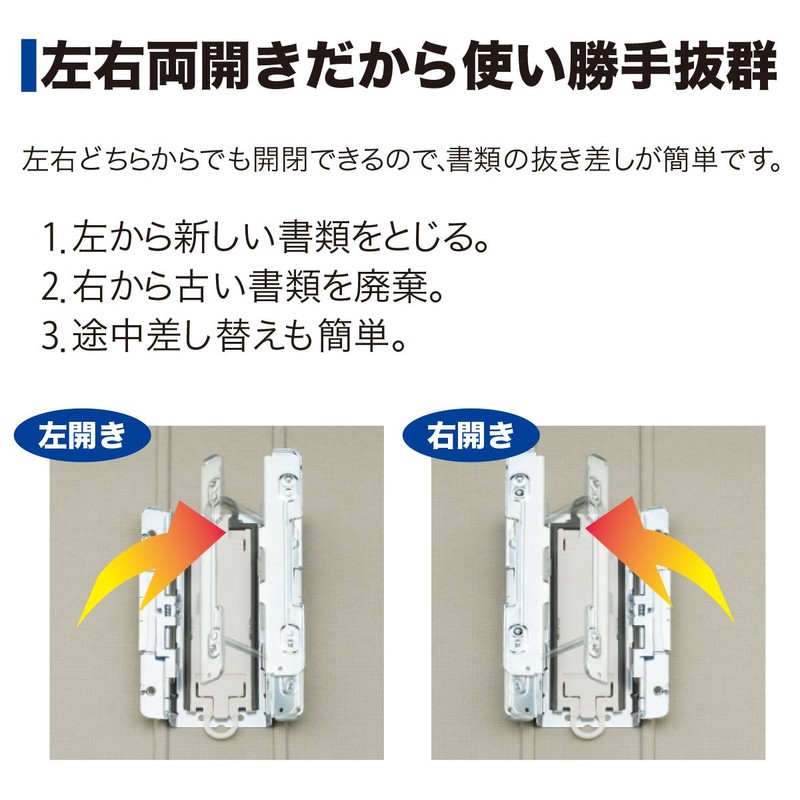 左右両開きだから使い勝手抜群

左右どちらからでも開閉できるので、書類の抜き差しが簡単です。

1. 左から新しい書類をとじる。
2. 右から古い書類を廃棄。
3. 途中差し替えも簡単。

左開き

右開き