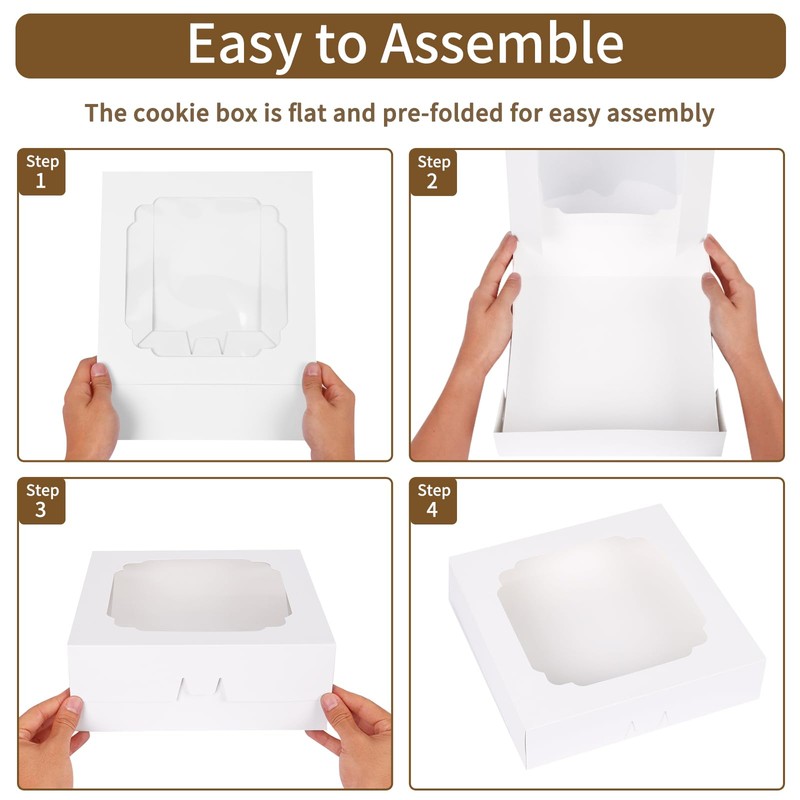 Easy to Assemble

The cookie box is flat and pre-folded for easy assembly

Step 1

Step 2

Step 3

Step 4