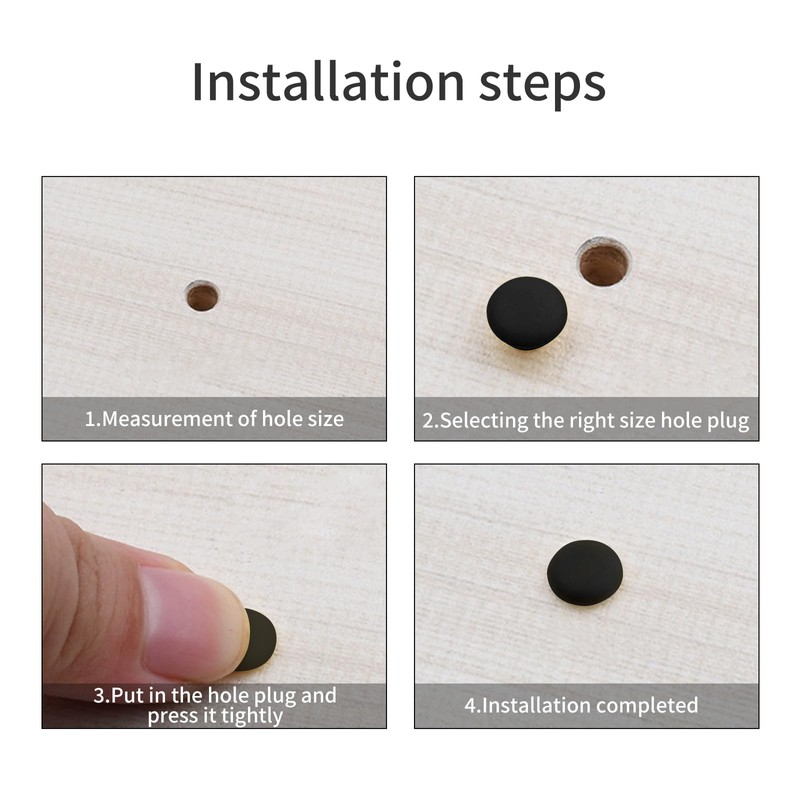 Installation steps

1.Measurement of hole size

2.Selecting the right size hole plug

3.Put in the hole plug and press it tightly

4.Installation completed