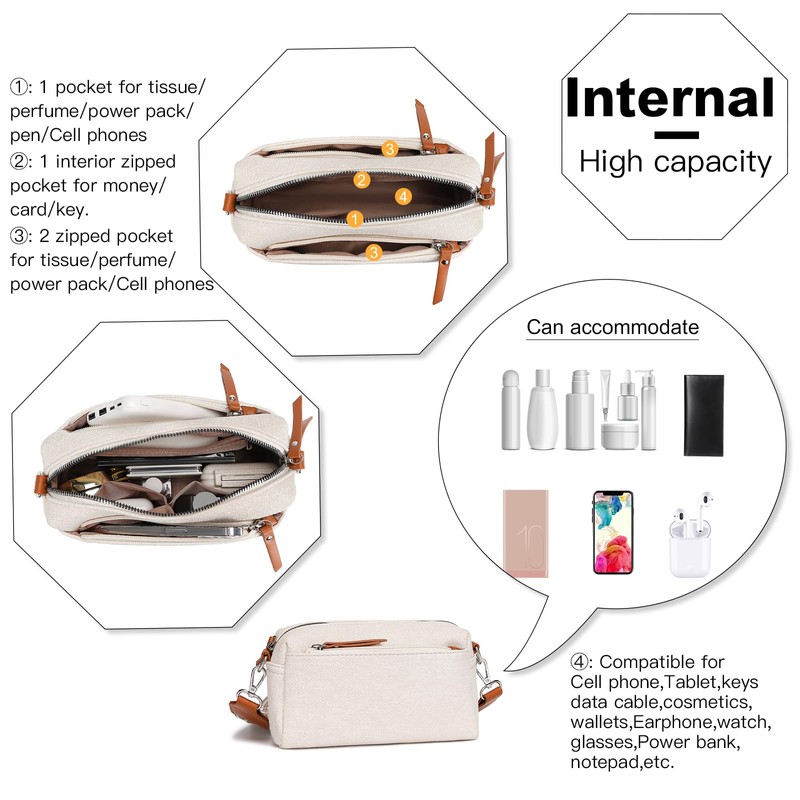 ①: 1 pocket for tissue/ perfume/power pack/ pen/Cell phones
②: 1 interior zipped pocket for money/ card/key.
③: 2 zipped pocket for tissue/perfume/ power pack/Cell phones

③
②
④
①
③

Internal
High capacity

Can accommodate

10

④: Compatible for Cell phone,Tablet,keys data cable,cosmetics, wallets,Earphone,watch, glasses,Power bank, notepad,etc.