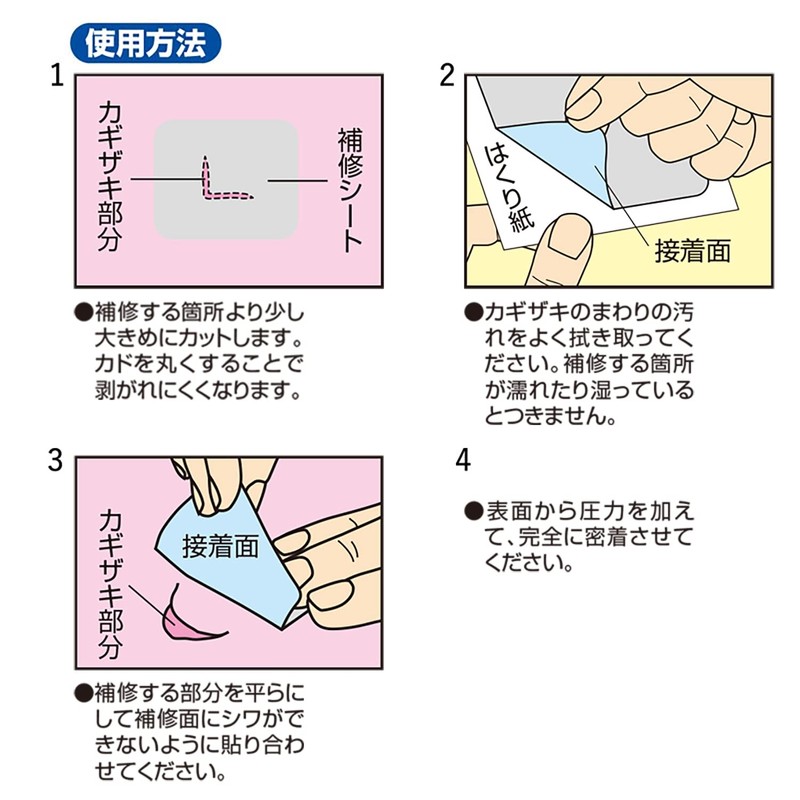 使用方法

1

カギザキ部分

補修シート

●補修する箇所より少し大きめにカットします。カドを丸くすることで剥がれにくくなります。

2

はくり紙

接着面

●カギザキのまわりの汚れをよく拭き取ってください。補修する箇所が濡れたり湿っているとつきません。

3

カギザキ部分

接着面

●補修する部分を平らにして補修面にシワができないように貼り合わせてください。

4

●表面から圧力を加えて、完全に密着させてください。