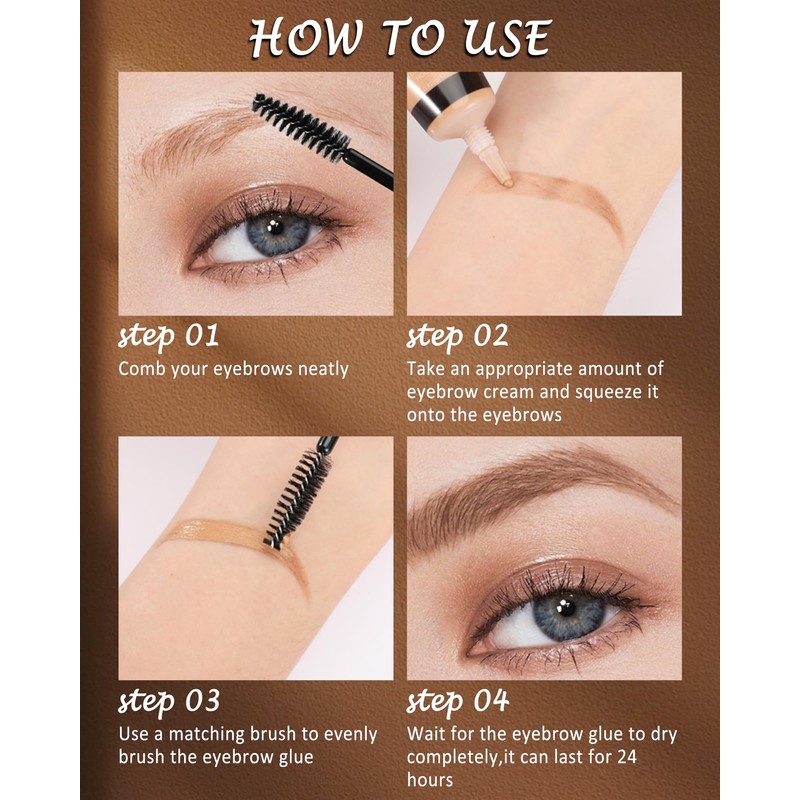 HOW TO USE

step 01
Comb your eyebrows neatly

step 02
Take an appropriate amount of eyebrow cream and squeeze it onto the eyebrows

step 03
Use a matching brush to evenly brush the eyebrow glue

step 04
Wait for the eyebrow glue to dry completely,it can last for 24 hours