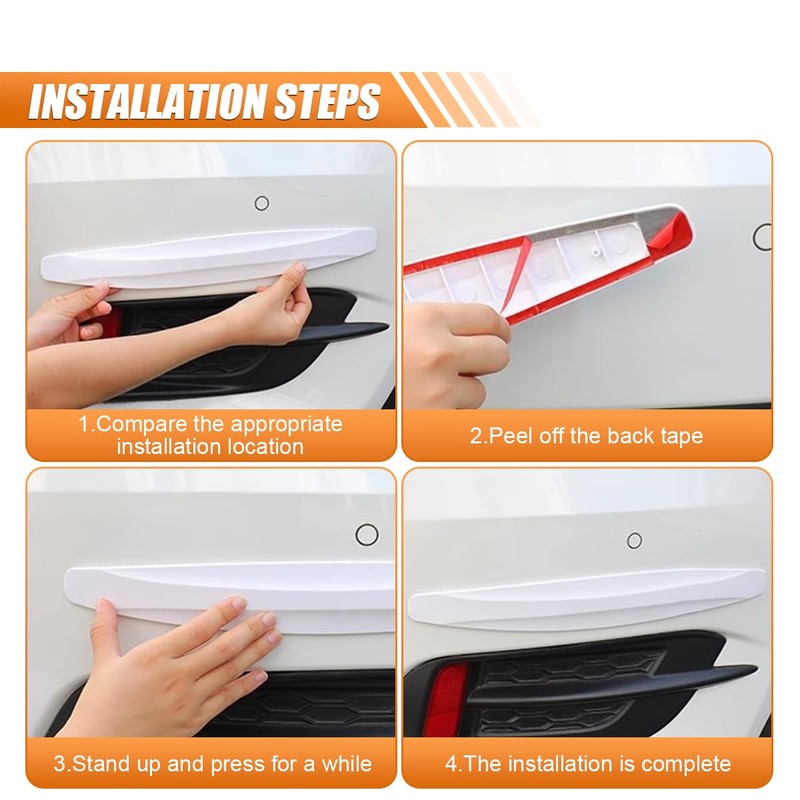 INSTALLATION STEPS

1.Compare the appropriate installation location

2.Peel off the back tape

3.Stand up and press for a while

4.The installation is complete