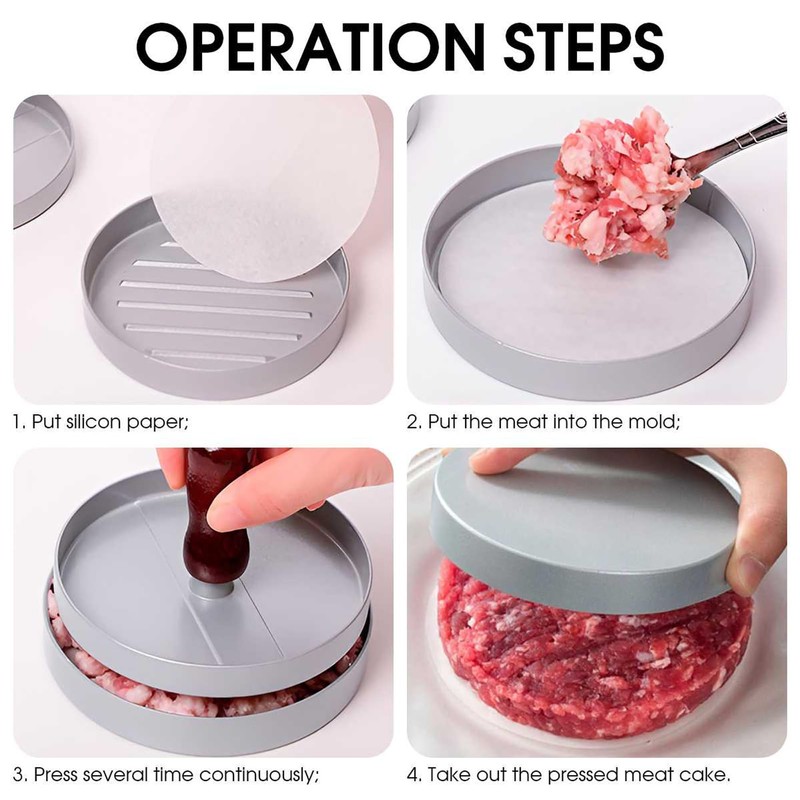 OPERATION STEPS

1. Put silicon paper;

2. Put the meat into the mold;

3. Press several time continuously;

4. Take out the pressed meat cake.