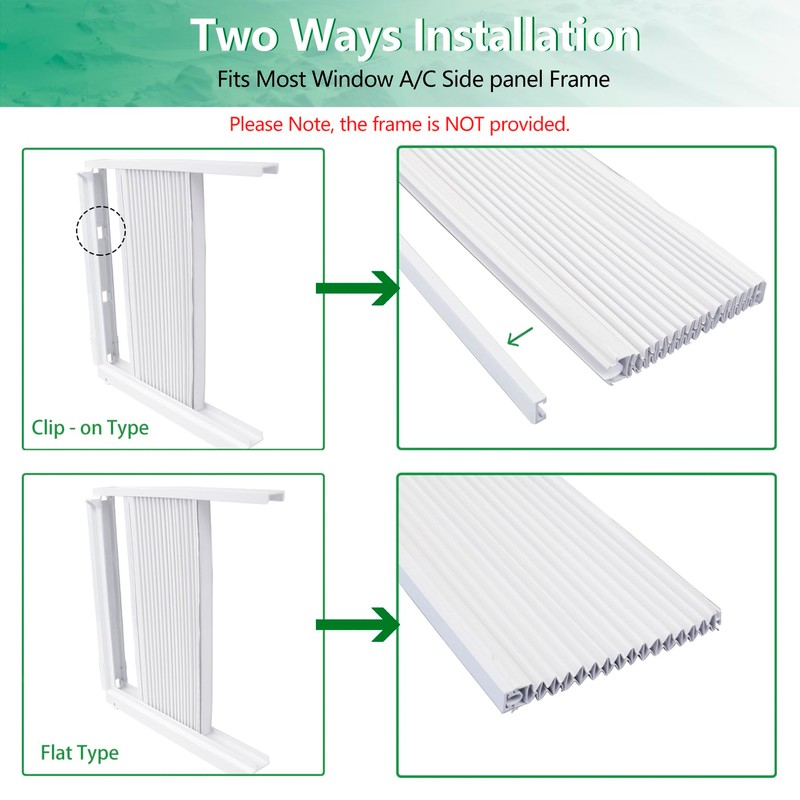 Two Ways Installation

Fits Most Window A/C Side panel Frame

Please Note, the frame is NOT provided.

Clip - on Type

Flat Type