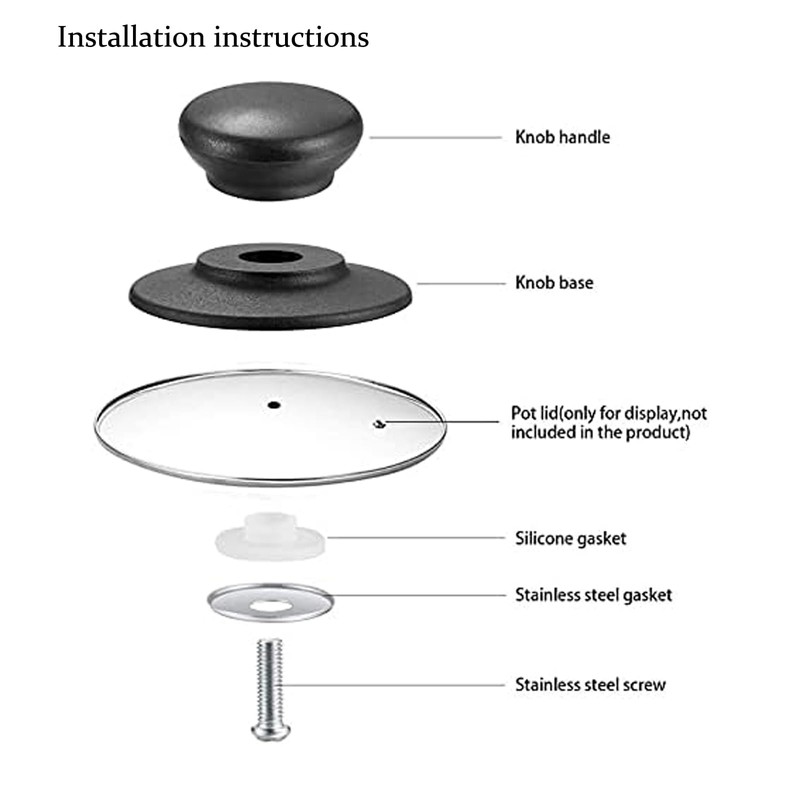 Installation instructions

Knob handle

Knob base

Pot lid(only for display,not included in the product)

Silicone gasket

Stainless steel gasket

Stainless steel screw